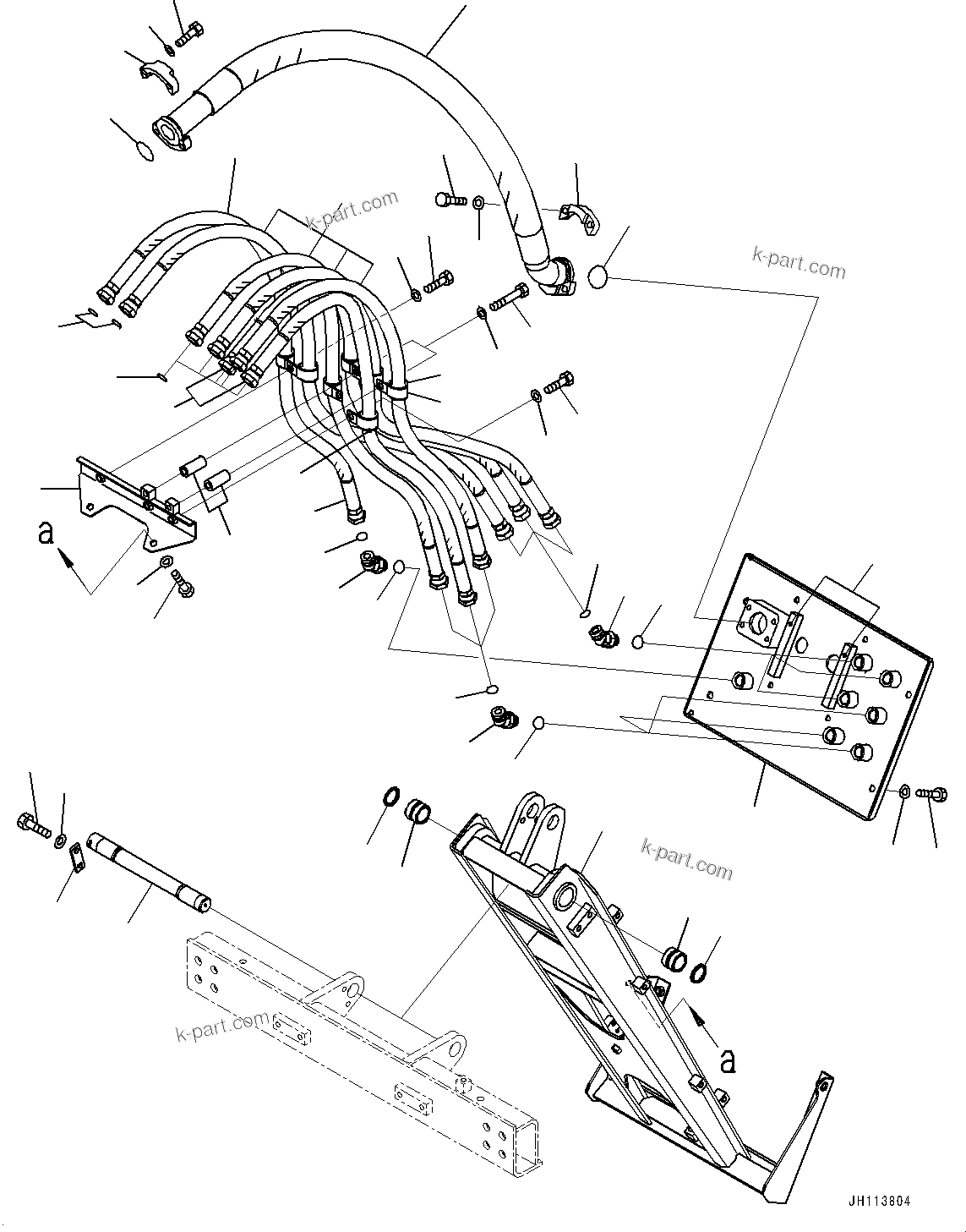 k-part.com

k-part.com

a

k-part.com

k-part.com

a

JH113804