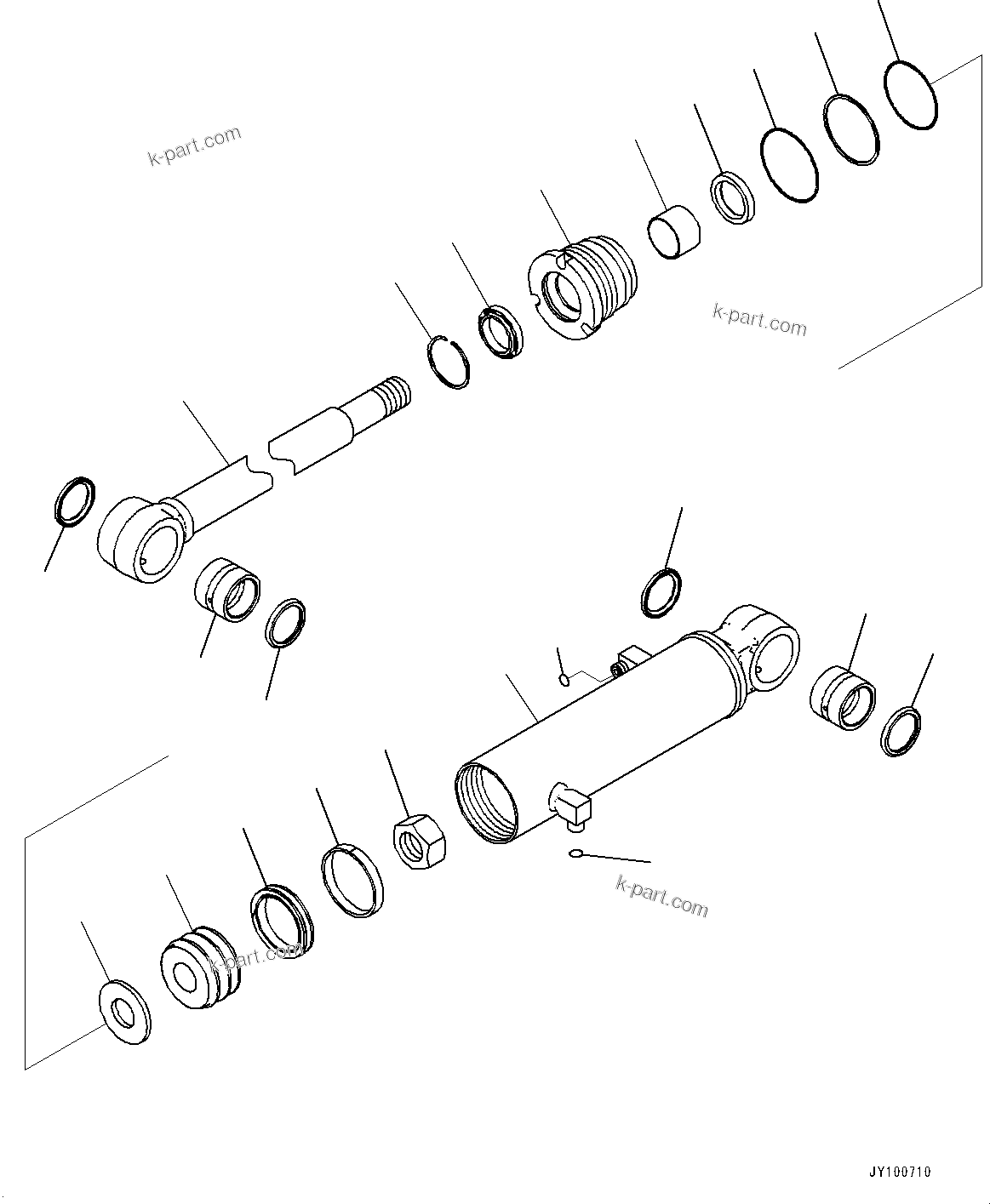 k-part.com

k-part.com

k-part.com

k-part.com

JY100710