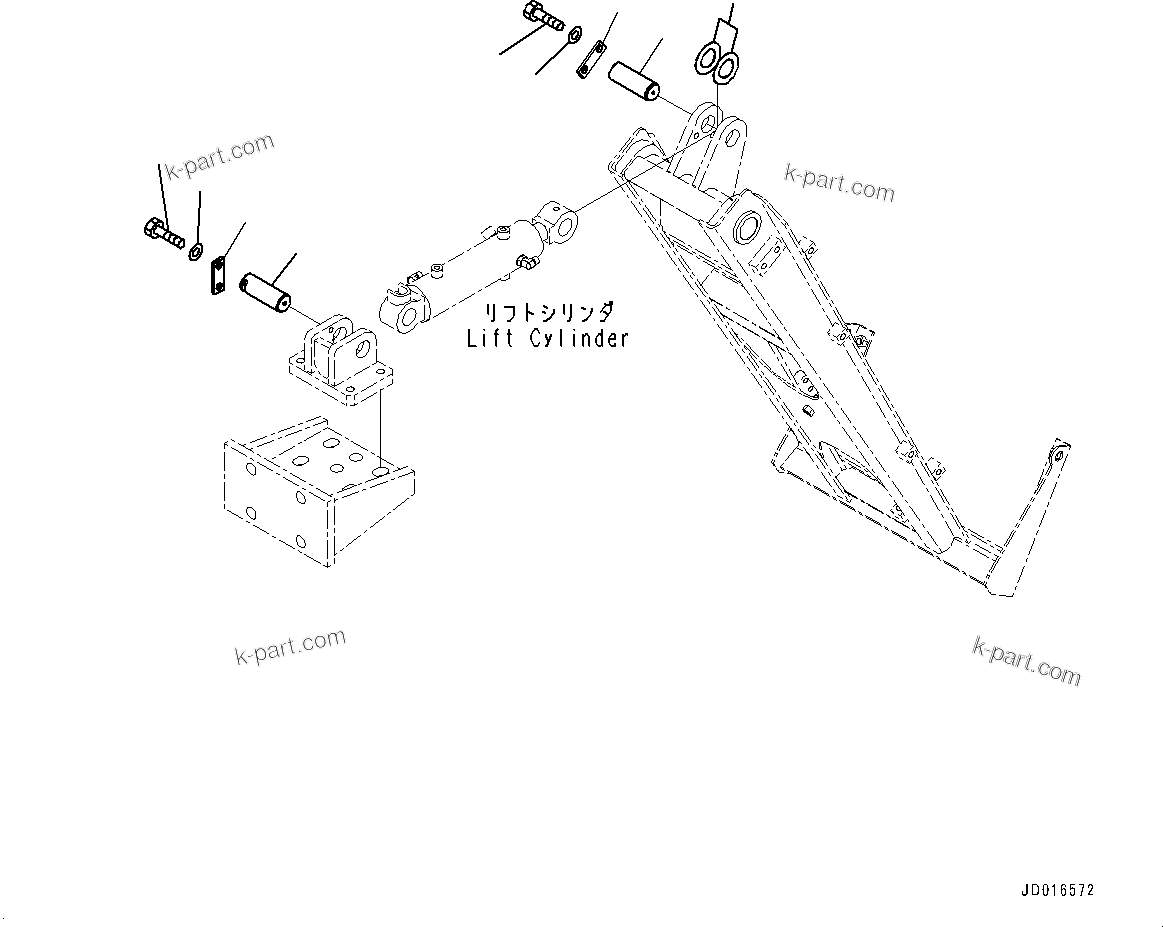 k-part.com

k-part.com

リフトシリンダ
Lift Cylinder

k-part.com

k-part.com

JD016572