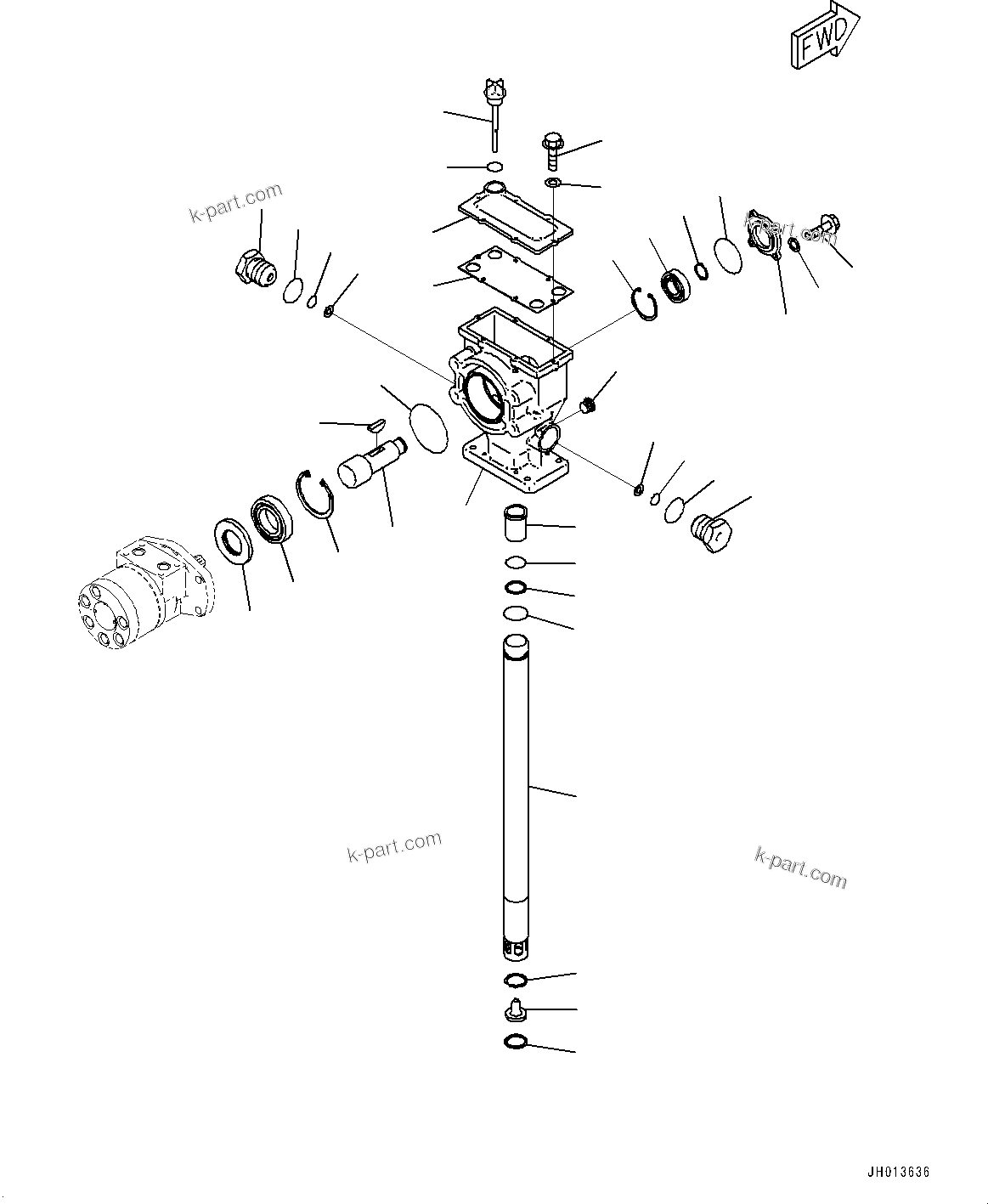 FWD

k-part.com

k-part.com

k-part.com

k-part.com

JH013636