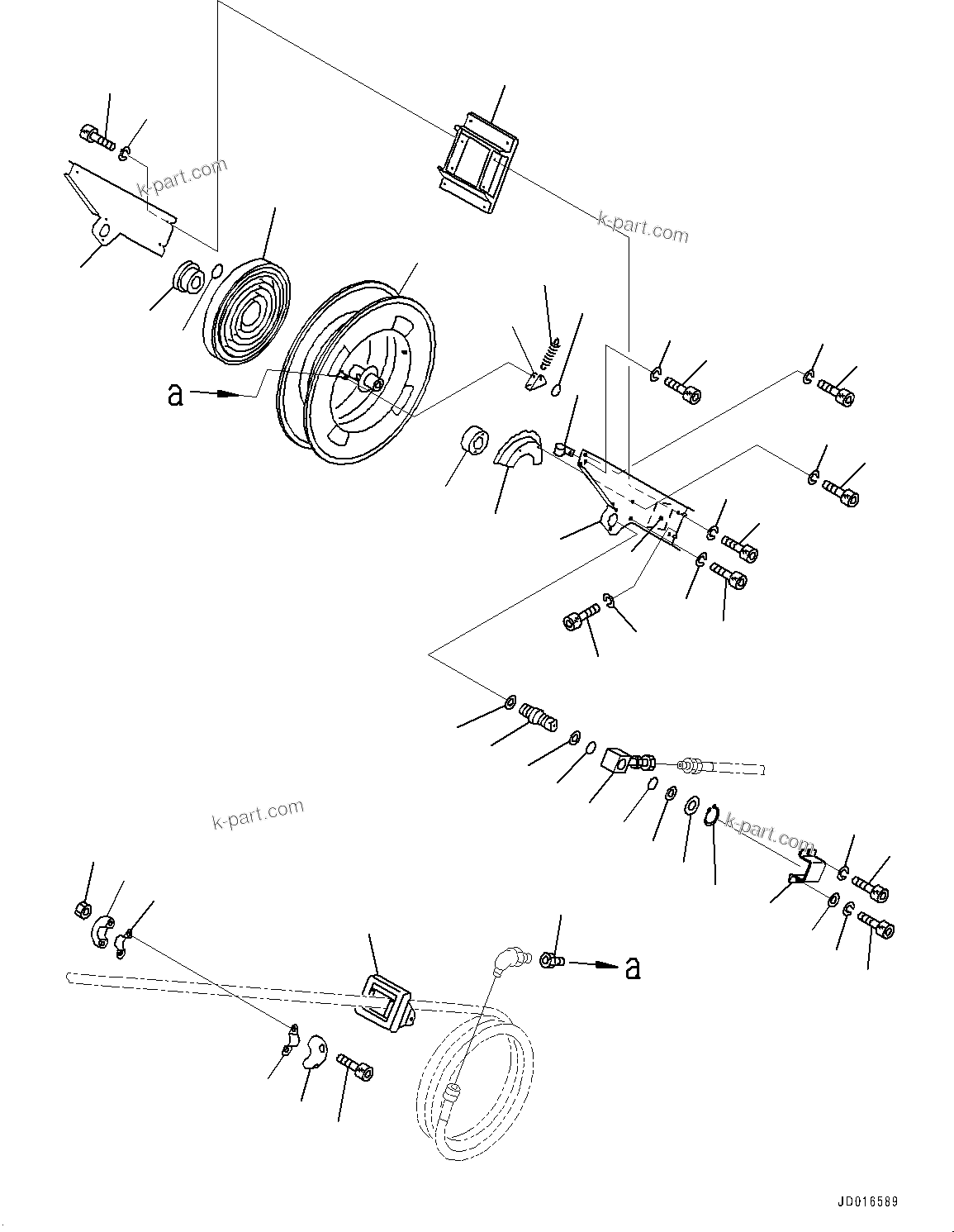 k-part.com
k-part.com
a
k-part.com
k-part.com
a
JD016589