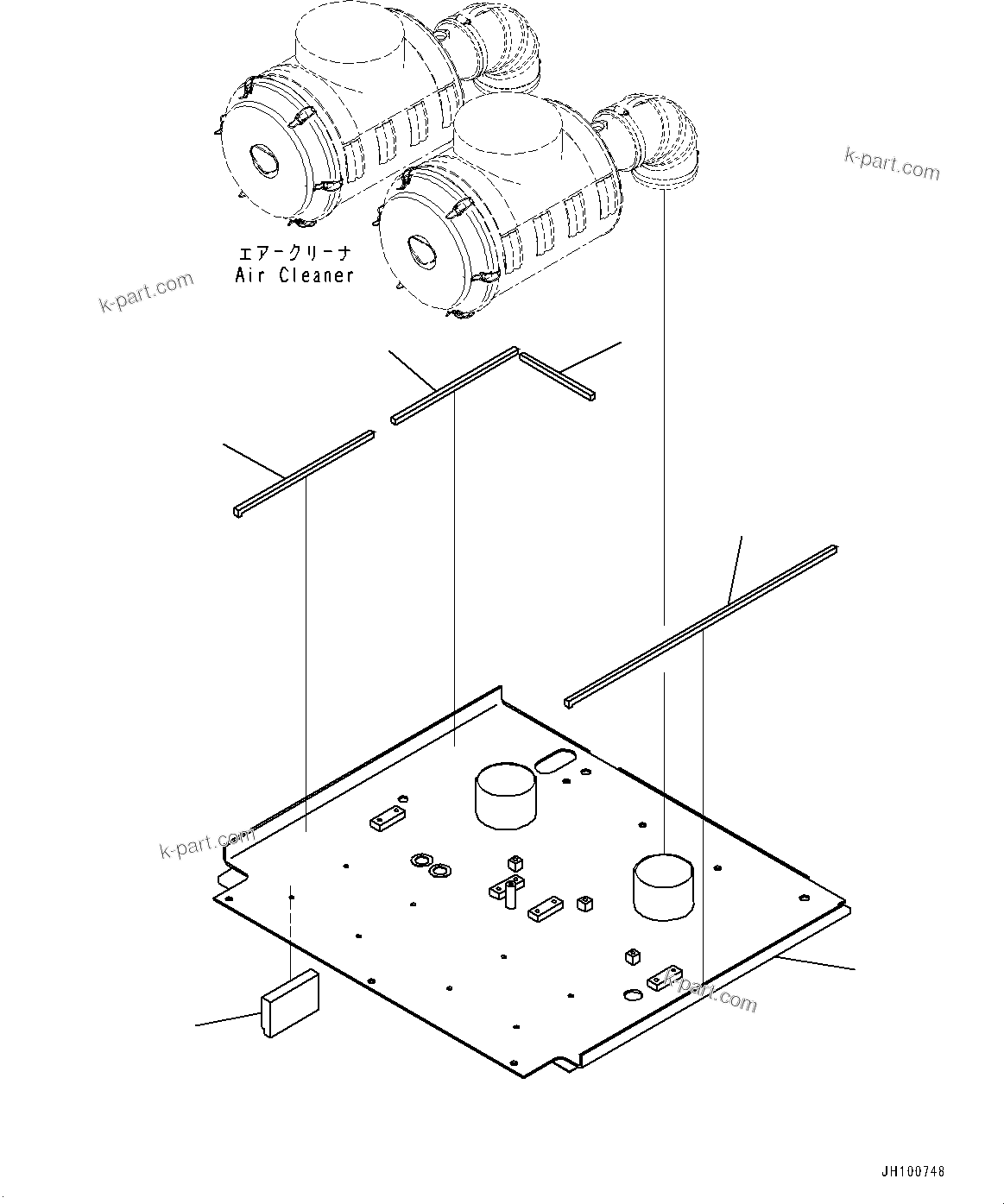 k-part.com

エアークリーナ
Air Cleaner

k-part.com

k-part.com

k-part.com

JH100748