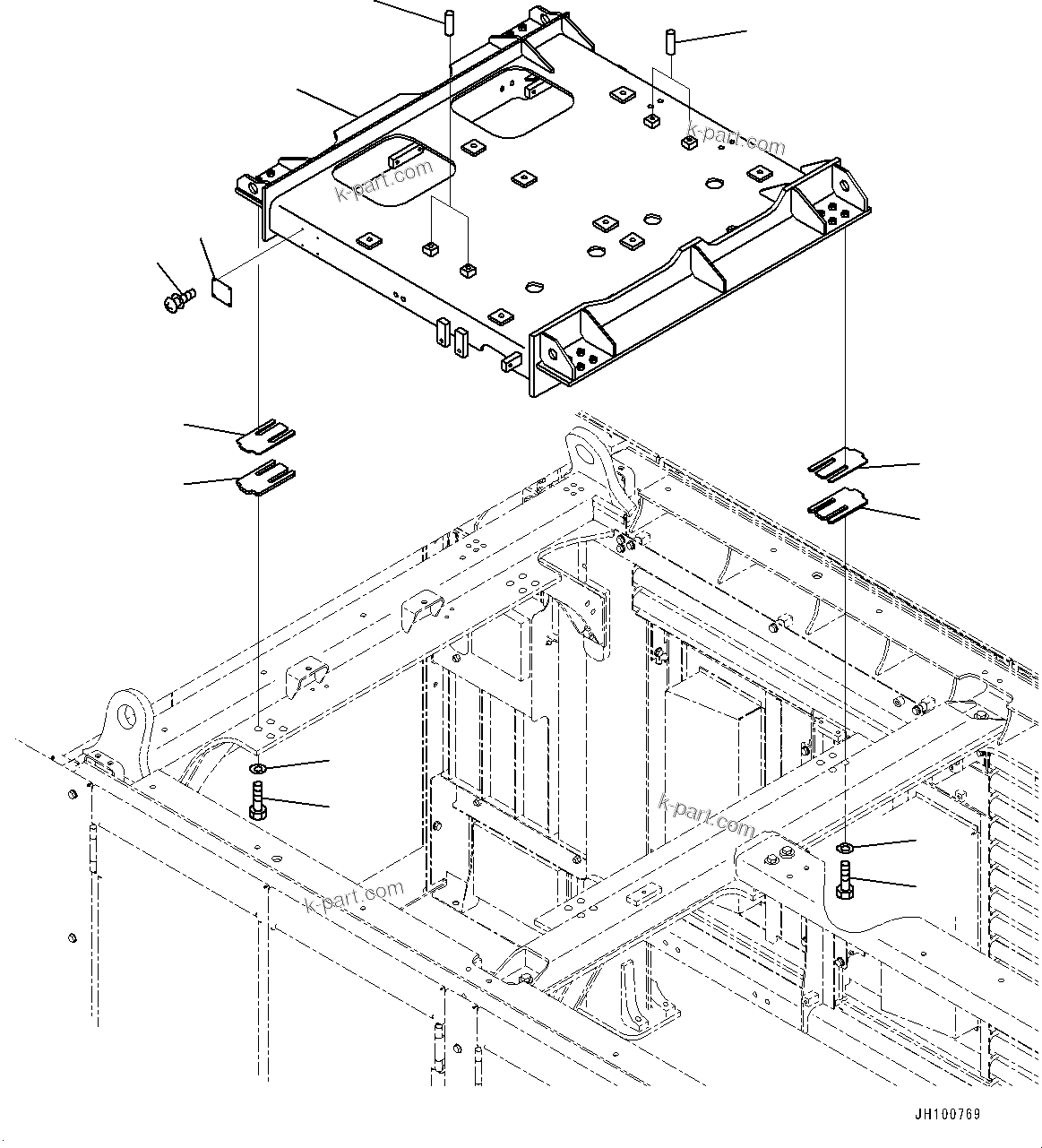 k-part.com
k-part.com
k-part.com
k-part.com
JH100769