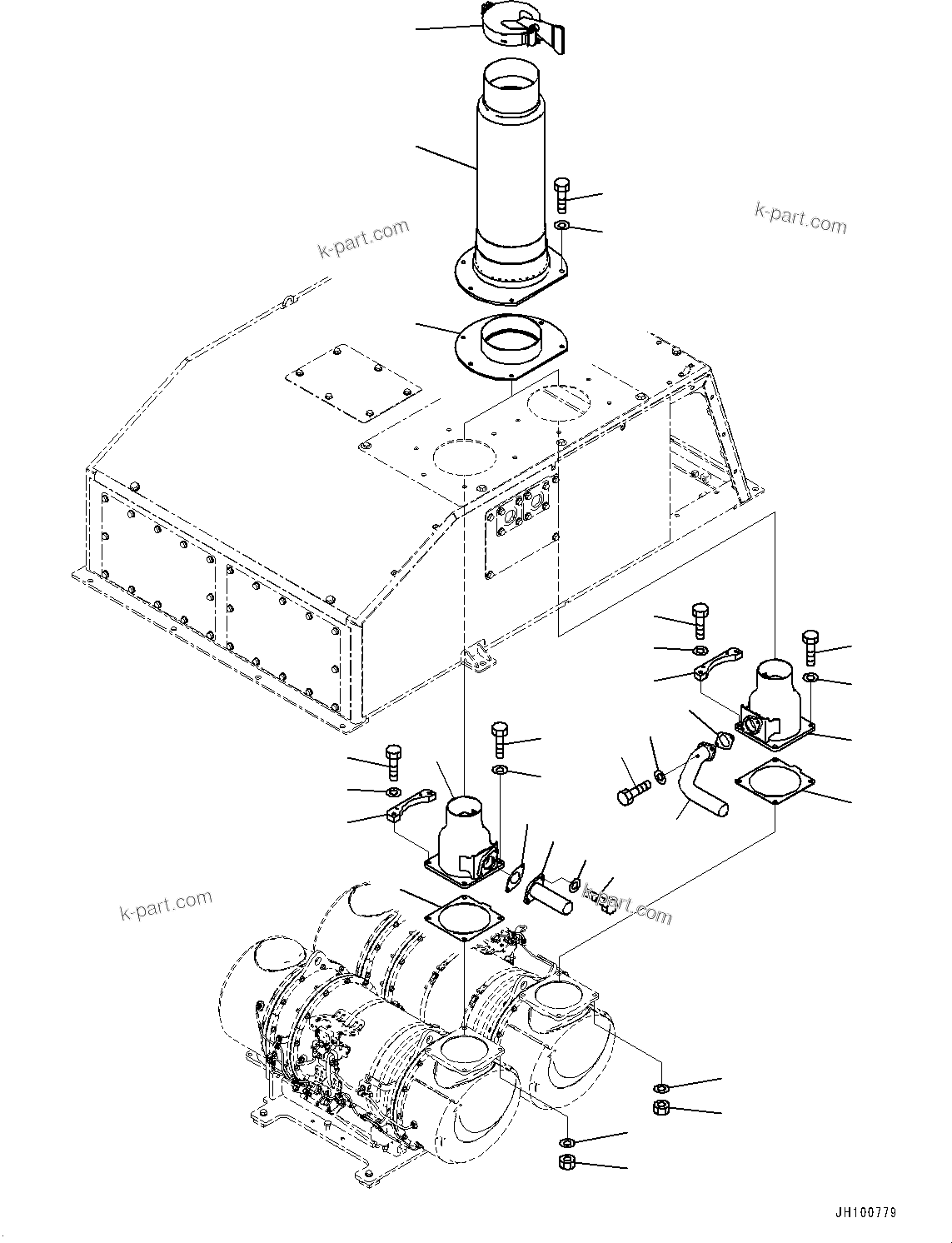 k-part.com

k-part.com

k-part.com

k-part.com

JH100779