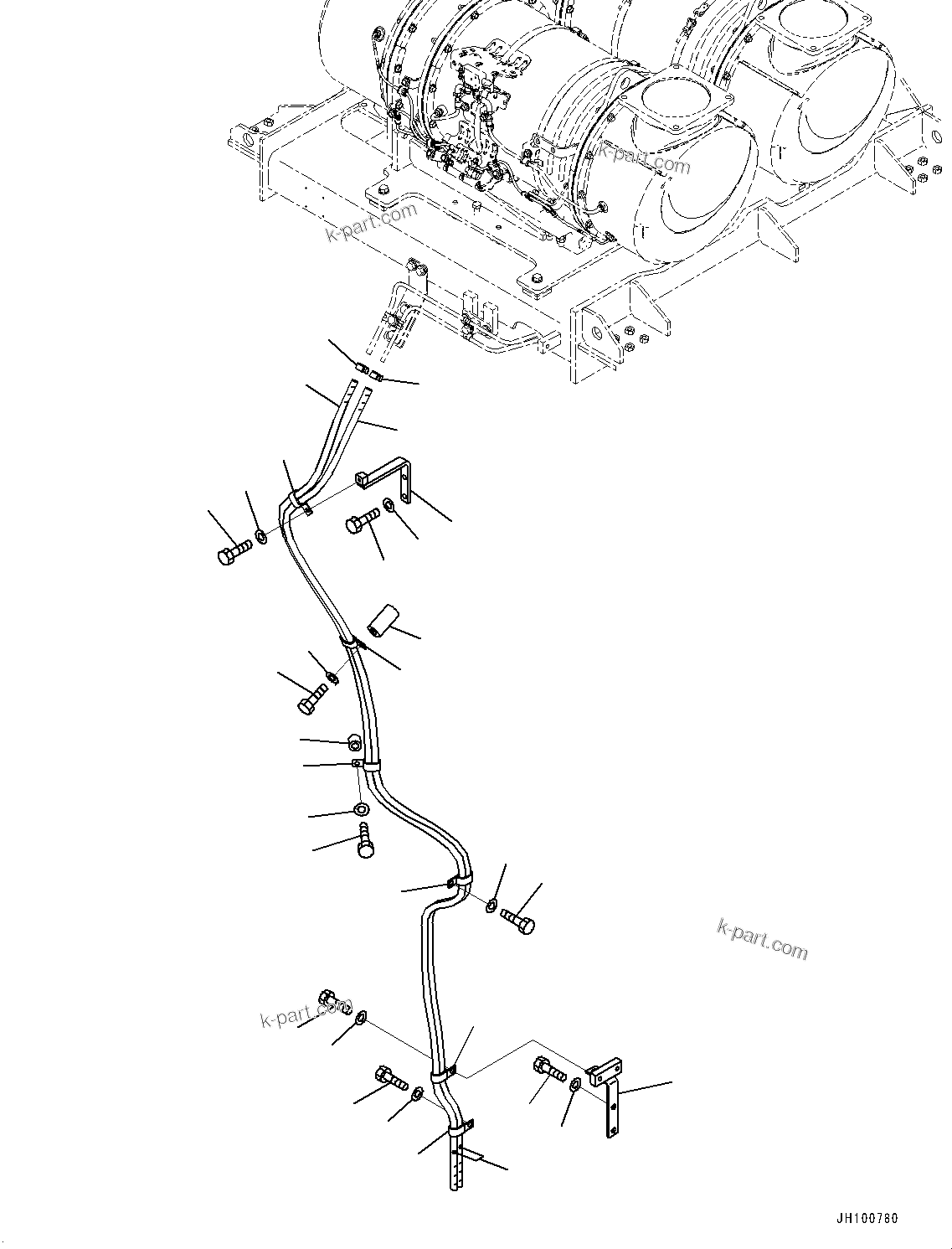 k-part.com

k-part.com

k-part.com

k-part.com

JH100780