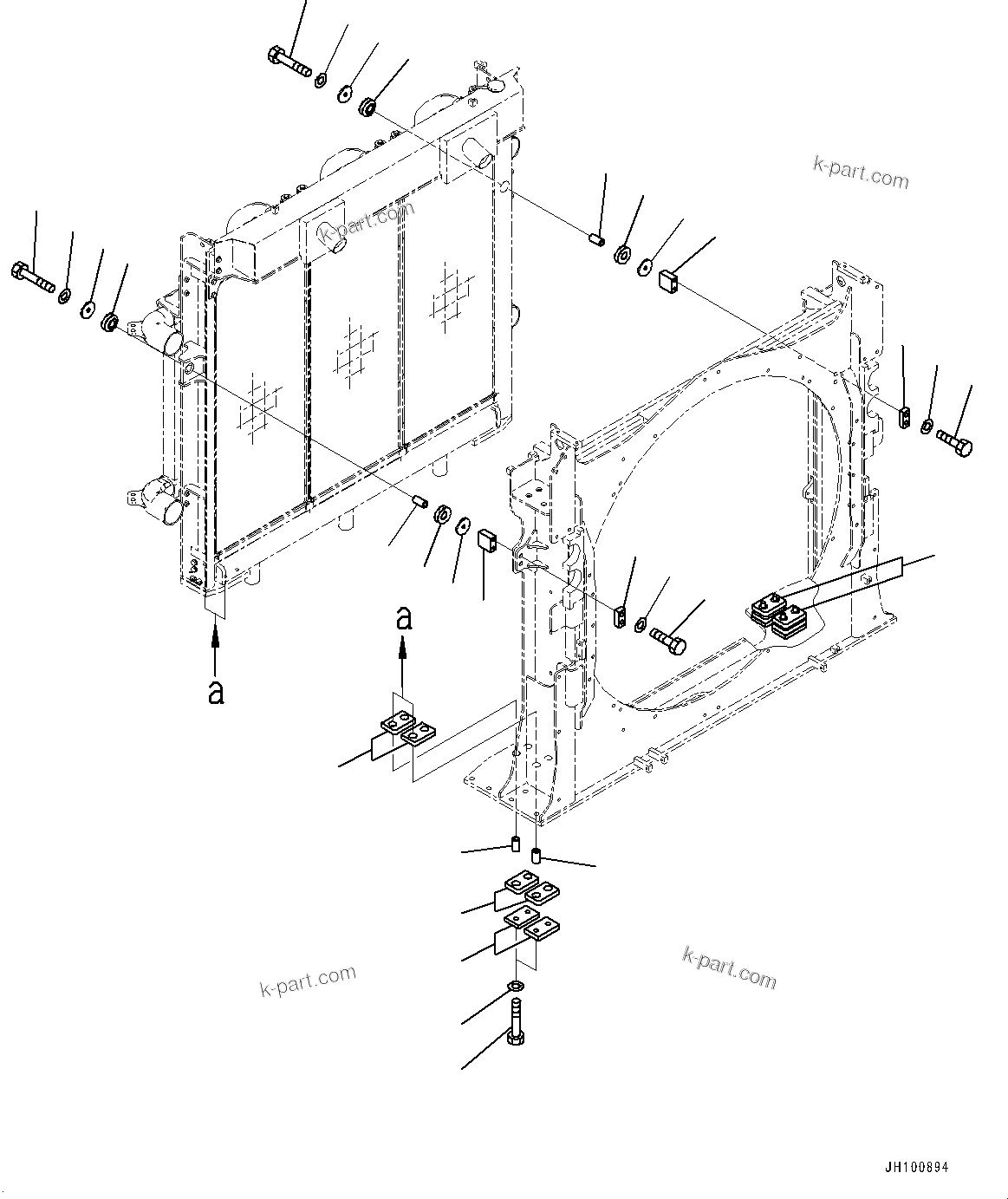 k-part.com

k-part.com

a

a

k-part.com

k-part.com

JH100894