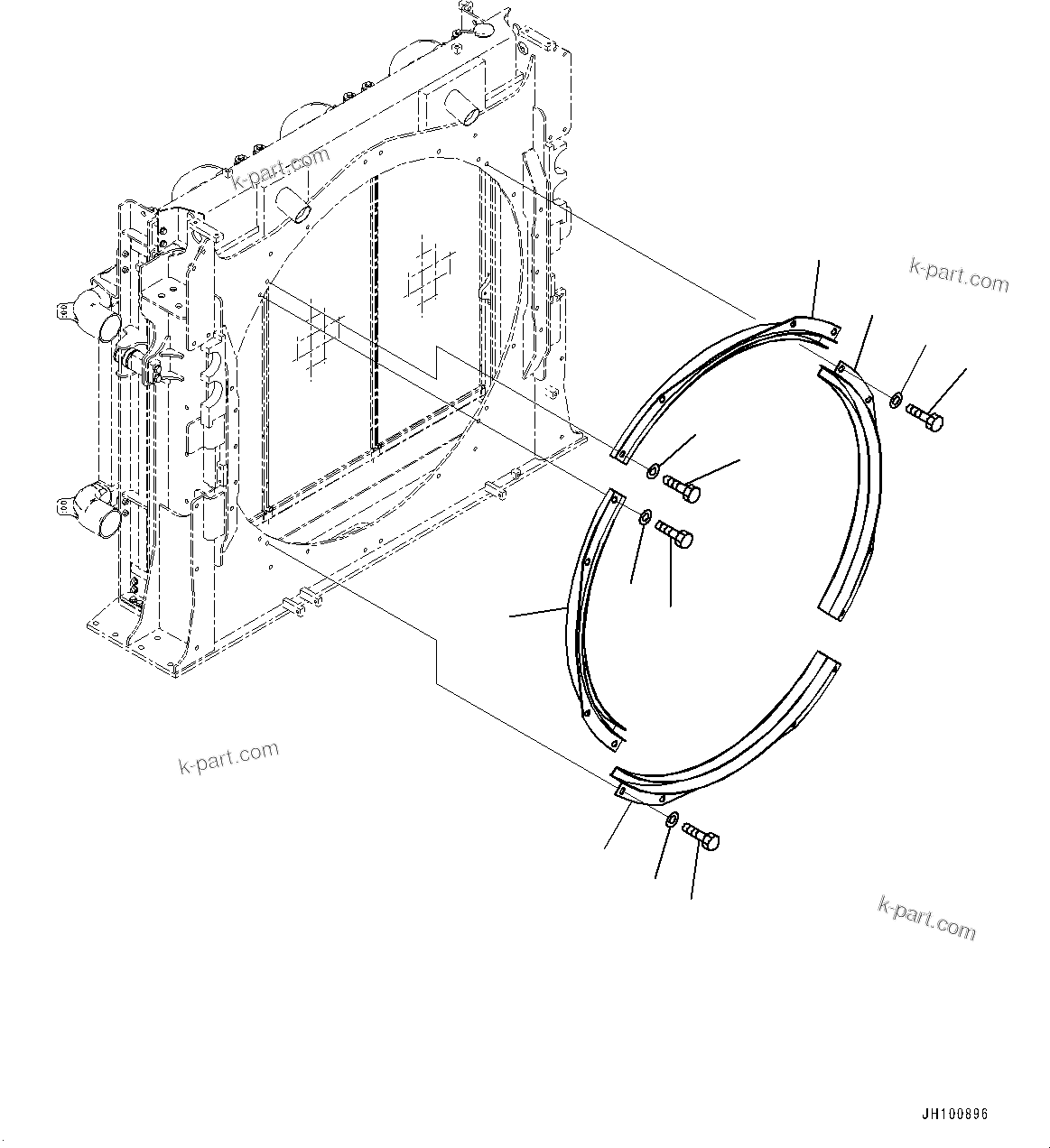 k-part.com

k-part.com

k-part.com

k-part.com

JH100896