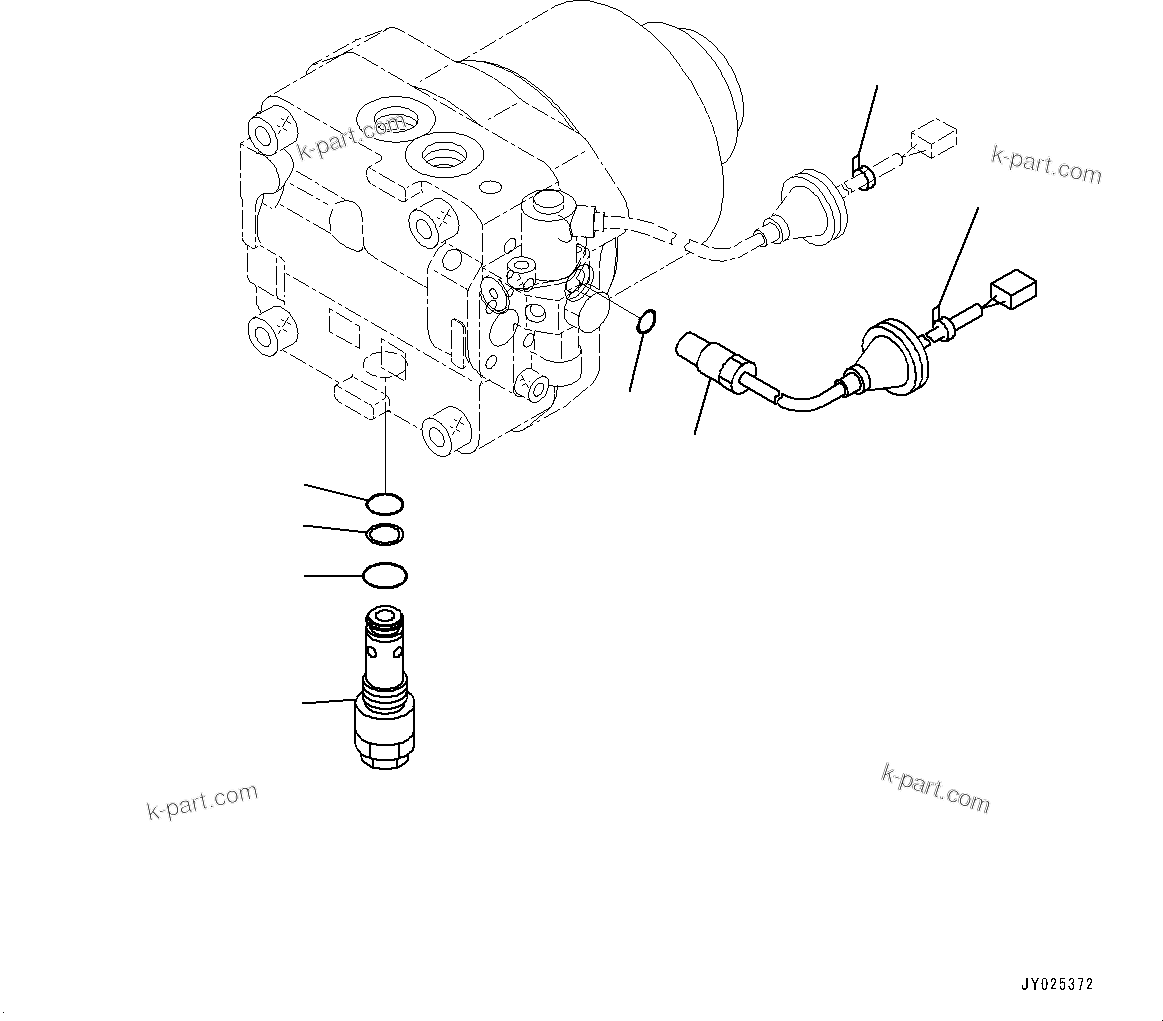 k-part.com
k-part.com
k-part.com
k-part.com
JY025372