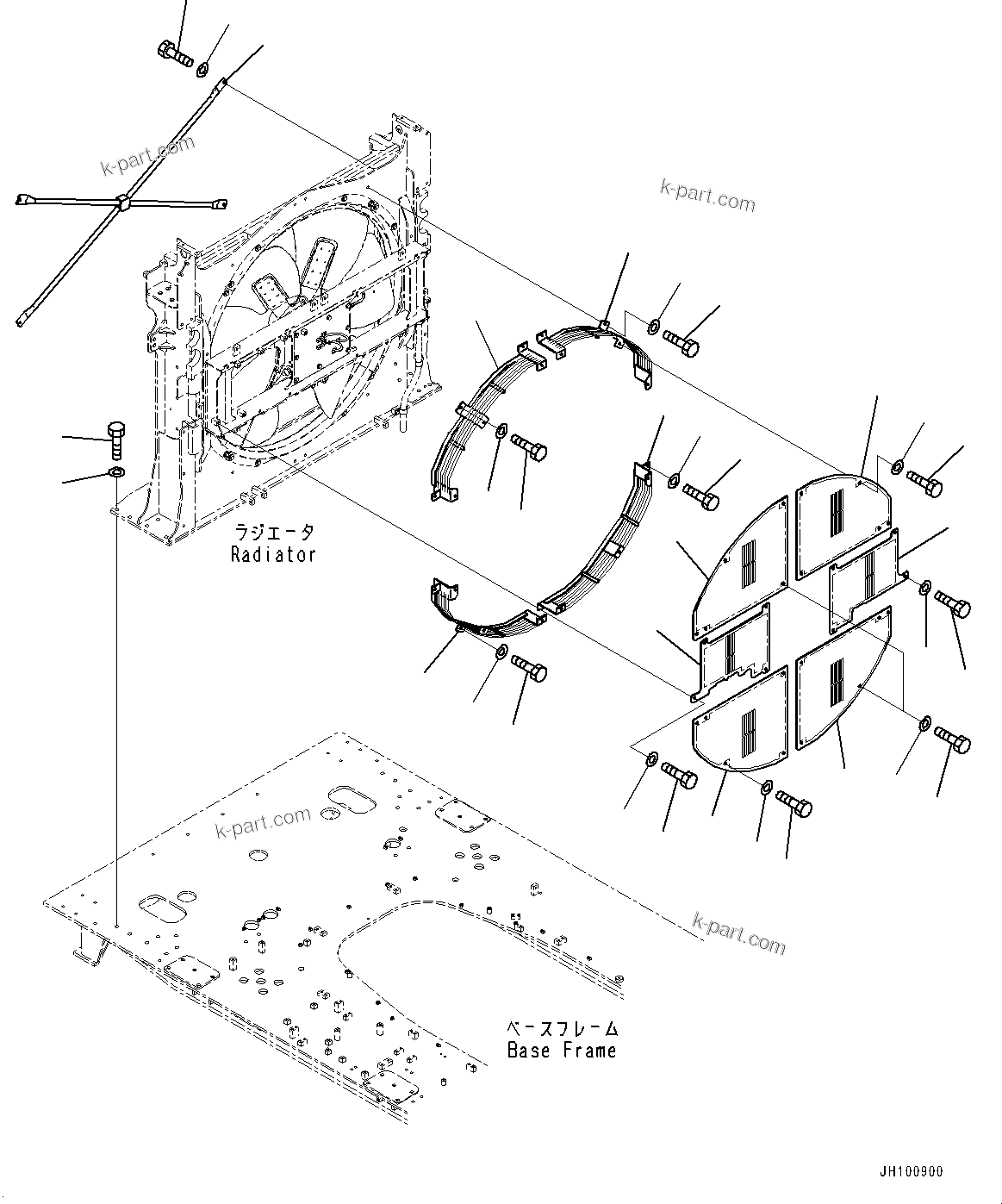 k-part.com

k-part.com

ラジエータ
Radiator

k-part.com

k-part.com

ベースフレーム
Base Frame

JH100900