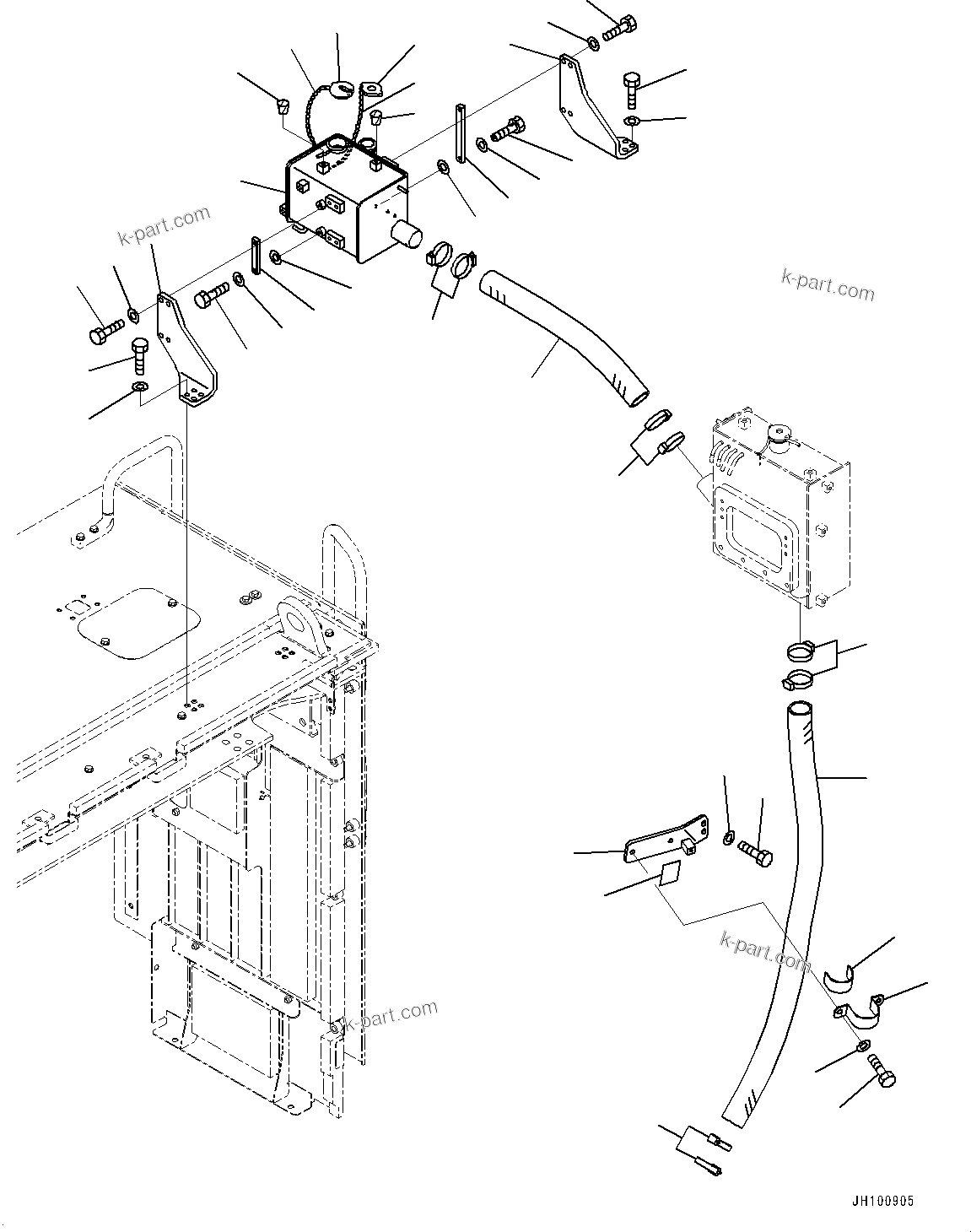 k-part.com

k-part.com

k-part.com

k-part.com

JH100905