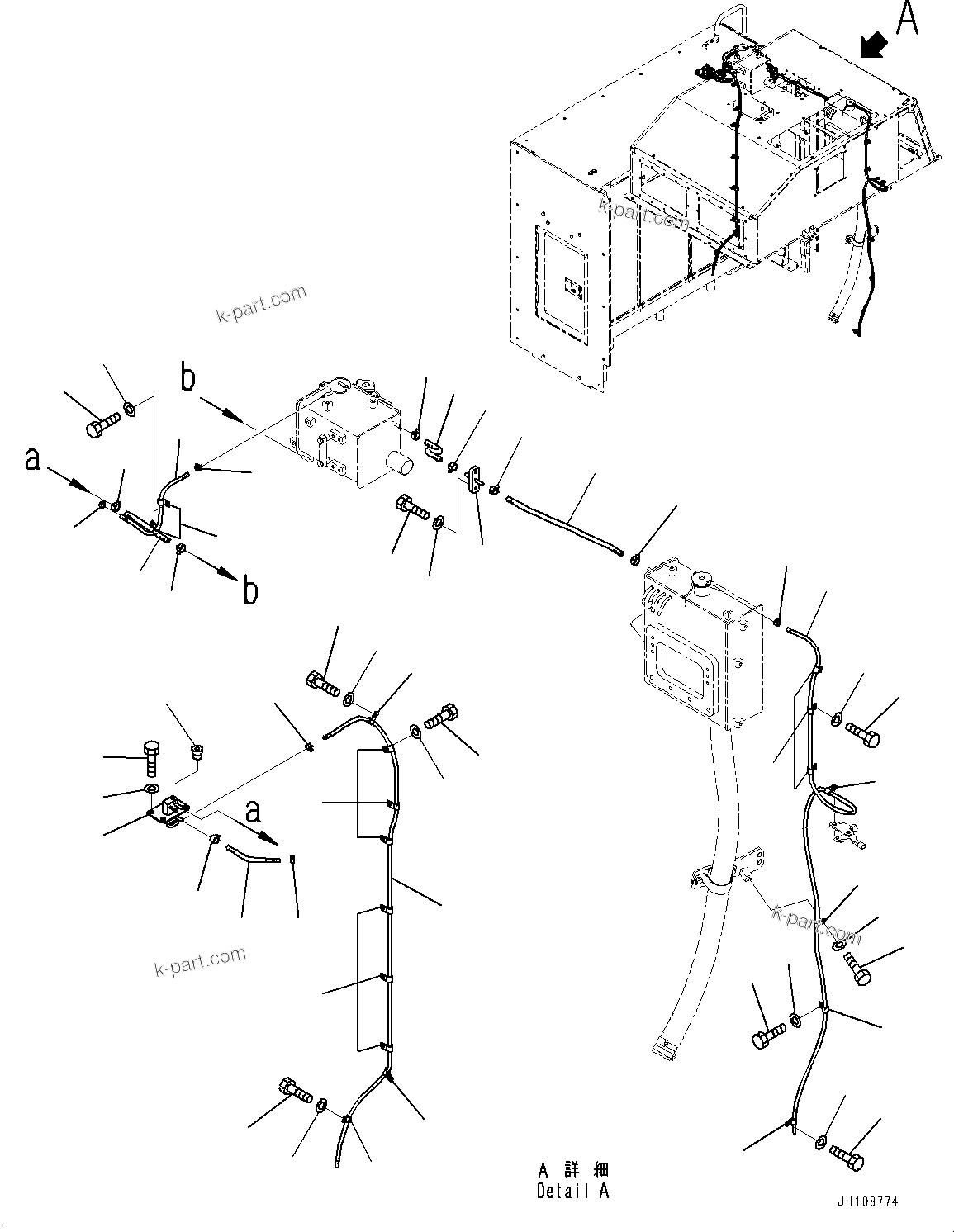 A

k-part.com

k-part.com

b

a

b

a

k-part.com

k-part.com

A 詳 細
Detail A

JH108774