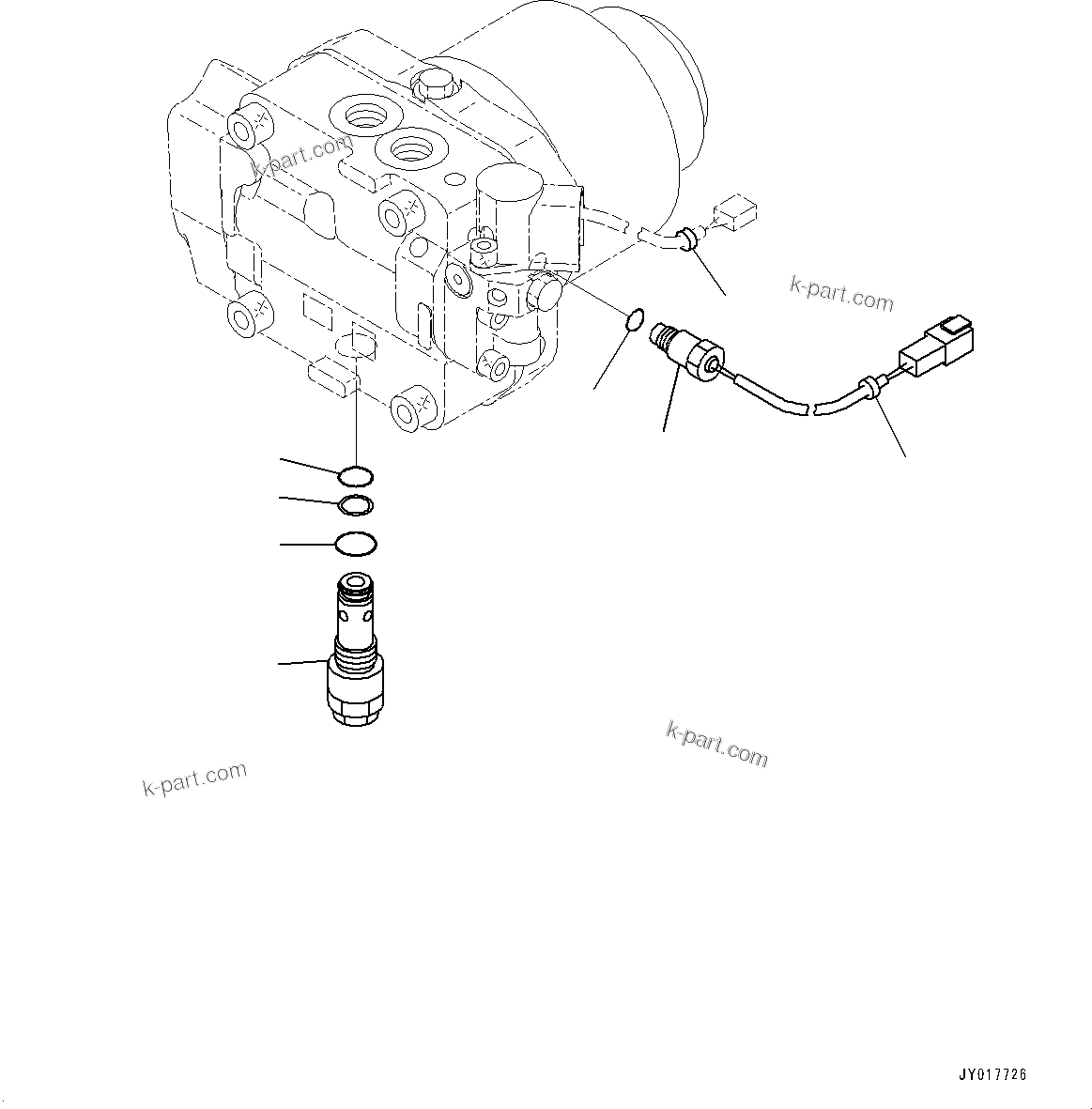 k-part.com

k-part.com

k-part.com

k-part.com

JY017726