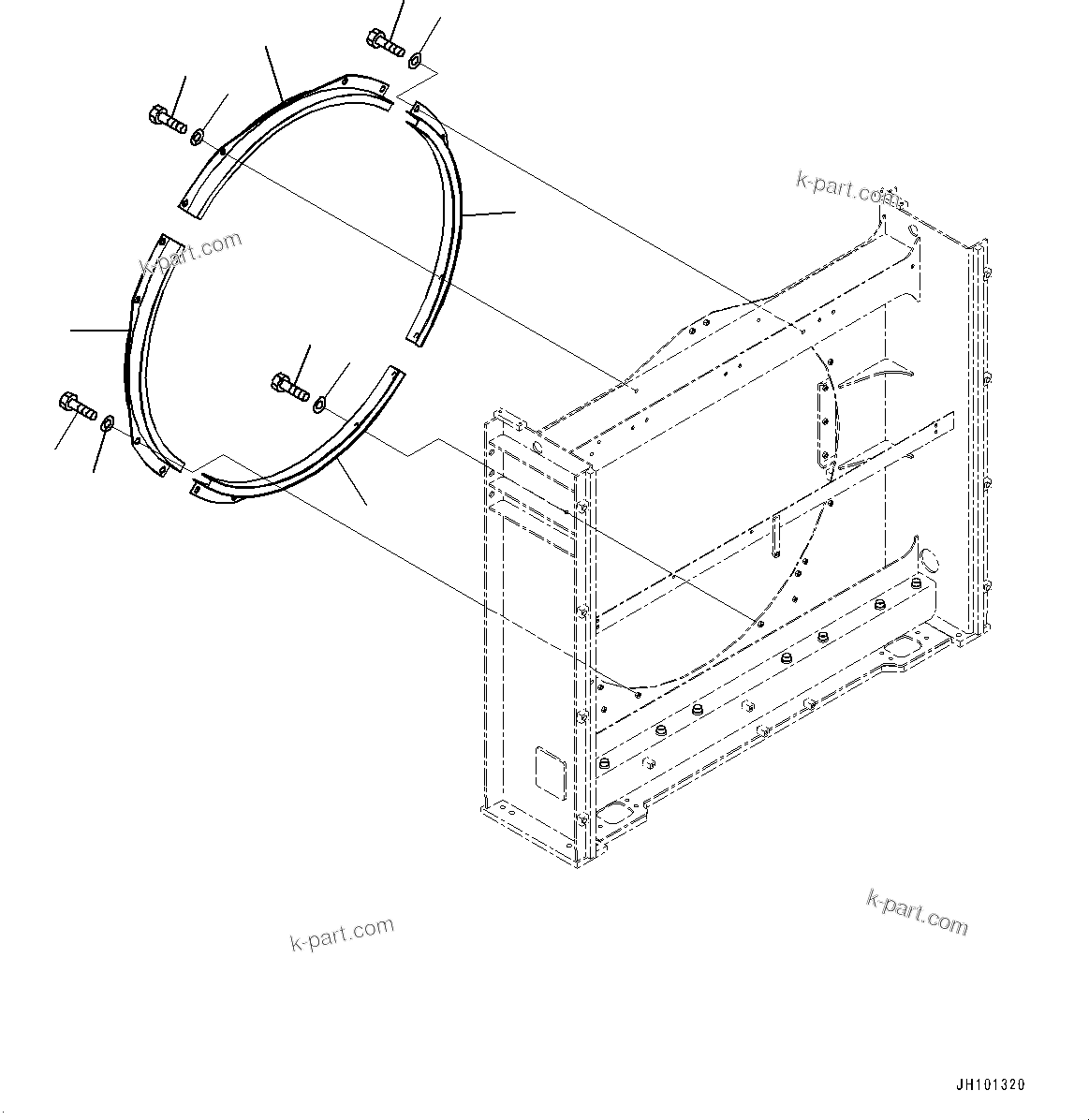 k-part.com

k-part.com

k-part.com

k-part.com

JH101320