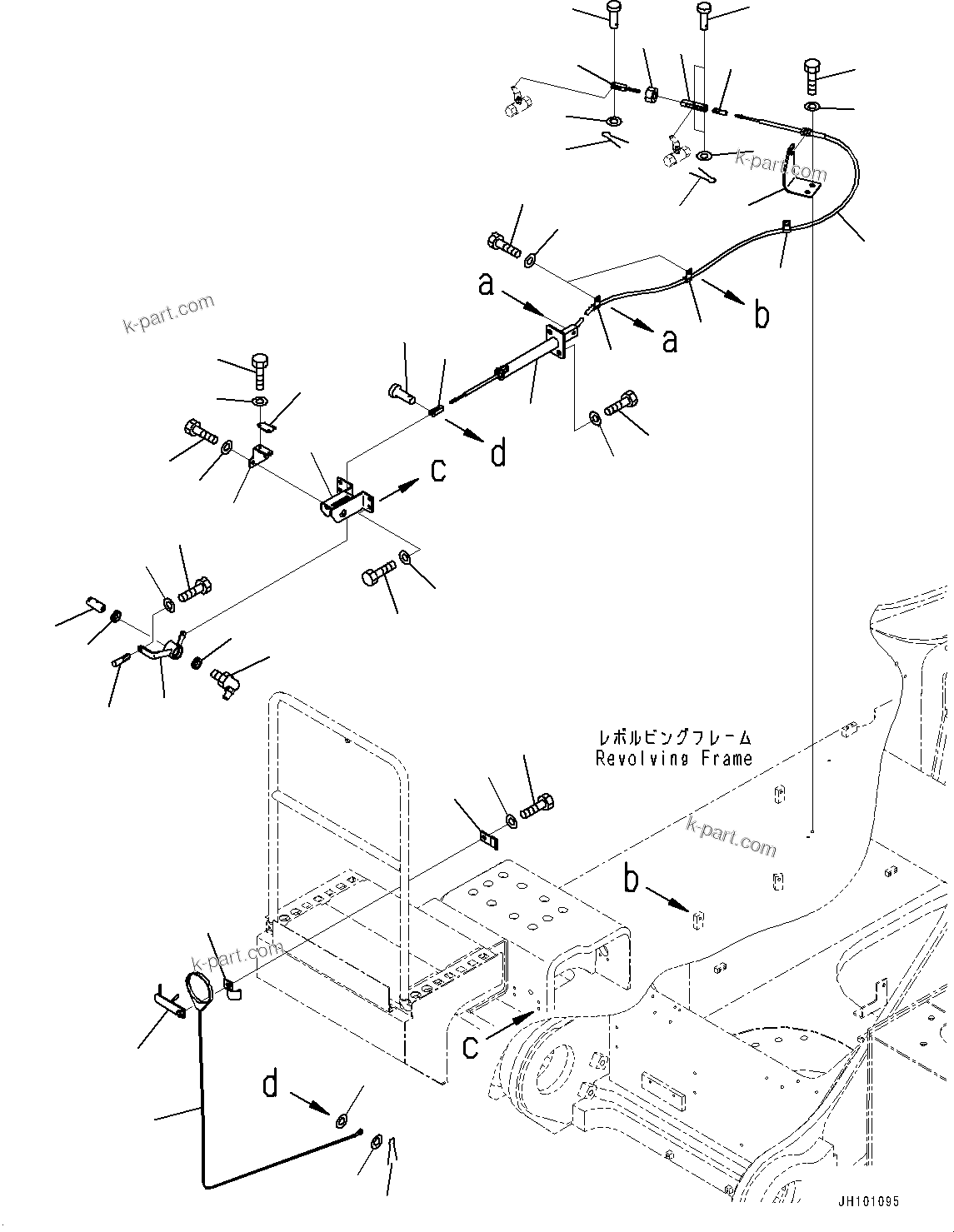 k-part.com

k-part.com

a

a

b

d

c

レボルビングフレーム
Revolving Frame

k-part.com

b

k-part.com

c

d

JH101095