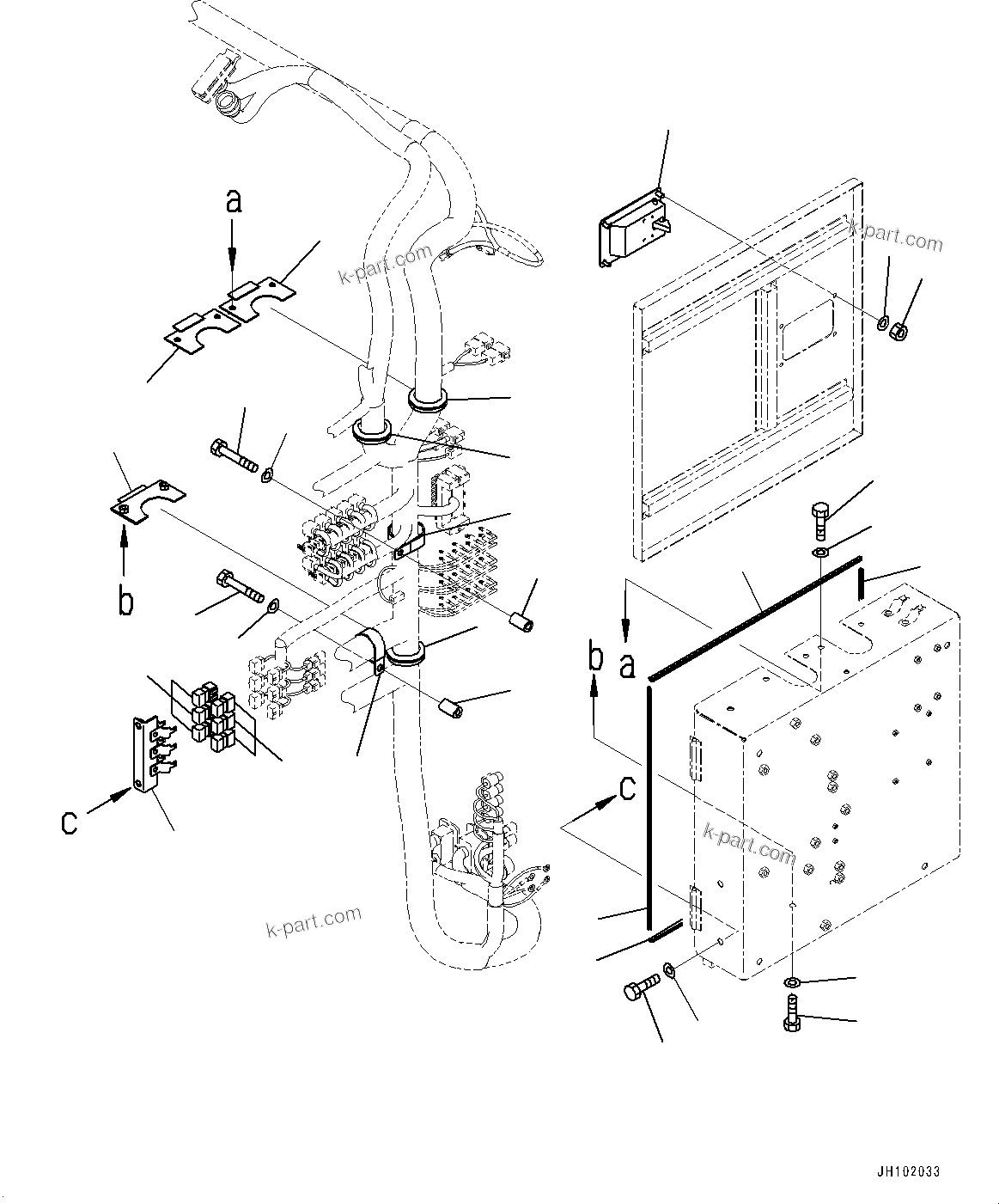 a

k-part.com

k-part.com

b

b a

c

c

k-part.com

k-part.com

JH102033