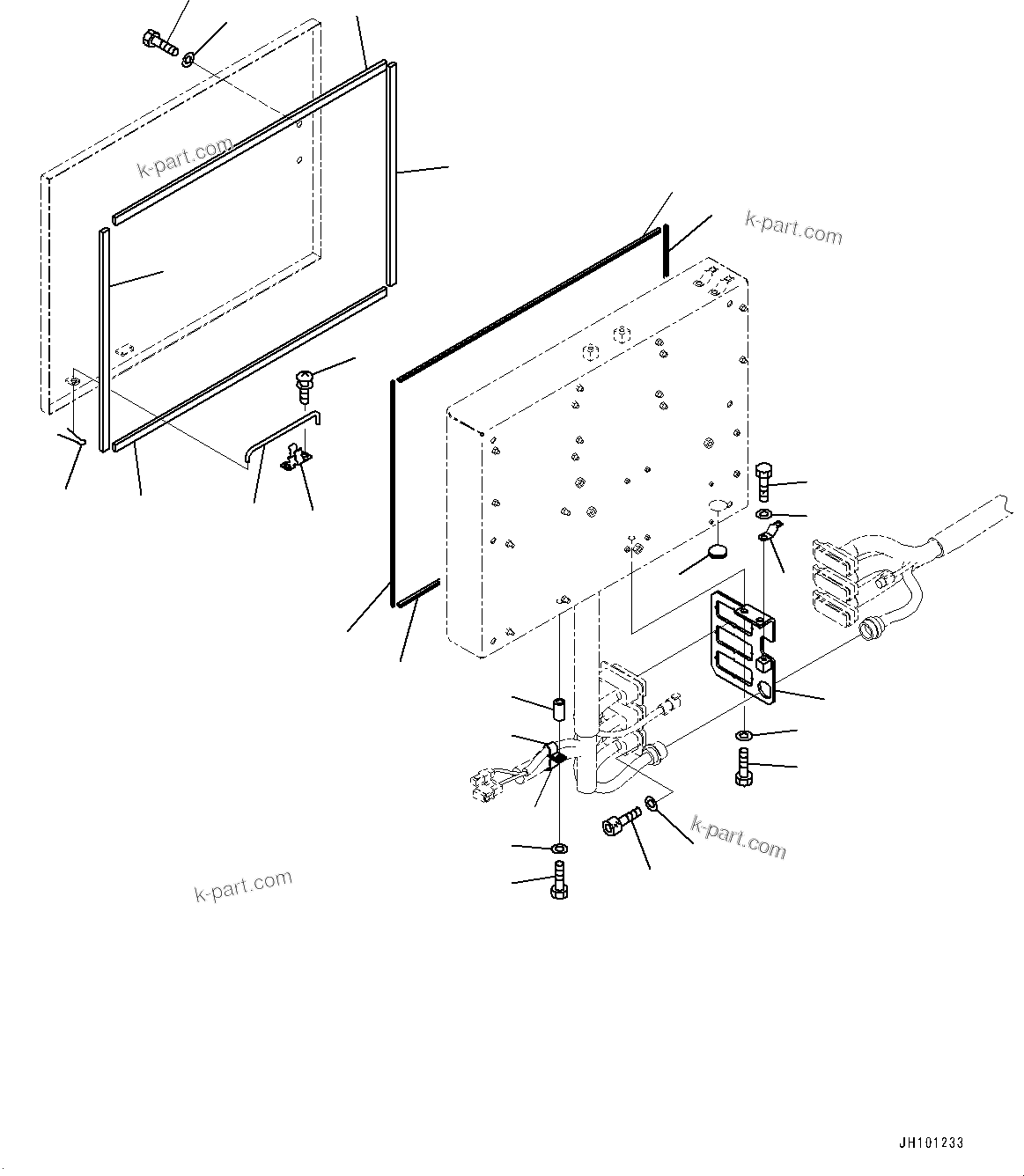 k-part.com

k-part.com

k-part.com

k-part.com

JH101233