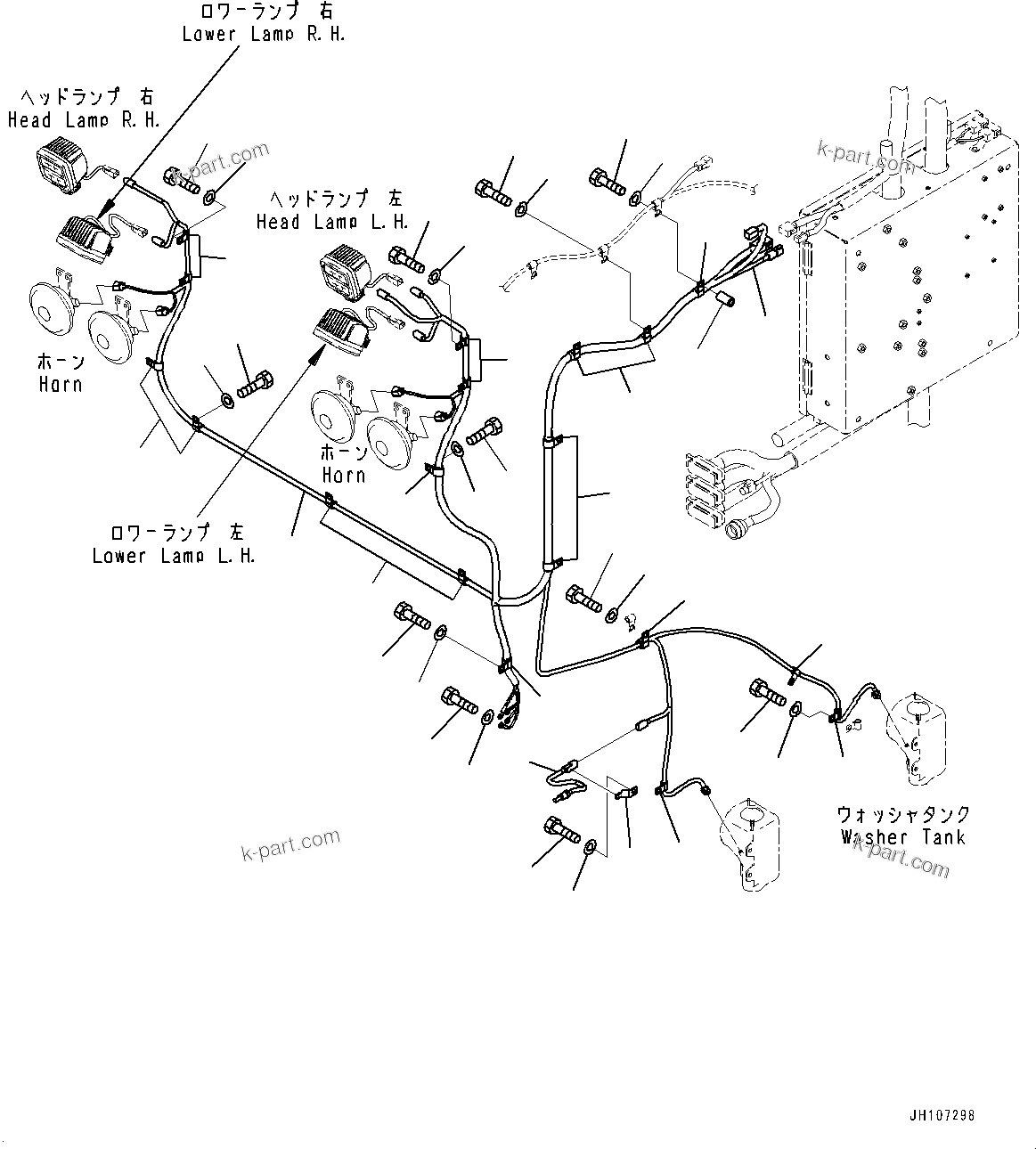 ロワーランプ 右
Lower Lamp R.H.

ヘッドランプ 右
Head Lamp R.H.

k-part.com

ヘッドランプ 左
Head Lamp L.H.

k-part.com

ホーン
Horn

ホーン
Horn

ロワーランプ 左
Lower Lamp L.H.

ウォッシャタンク
Washer Tank

k-part.com

k-part.com

JH107298