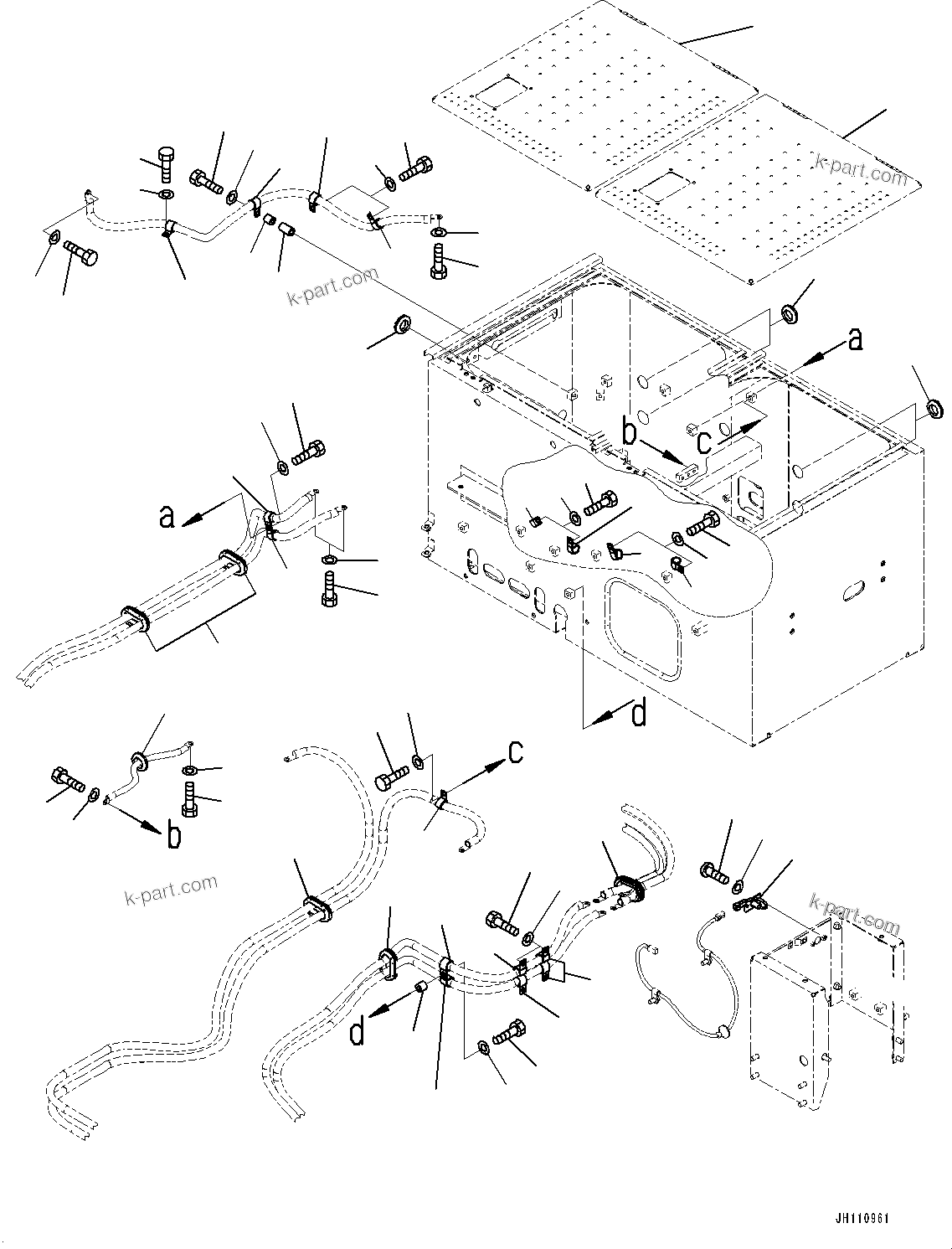 k-part.com

k-part.com

a

b

c

a

d

c

b

k-part.com

k-part.com

d

JH110961