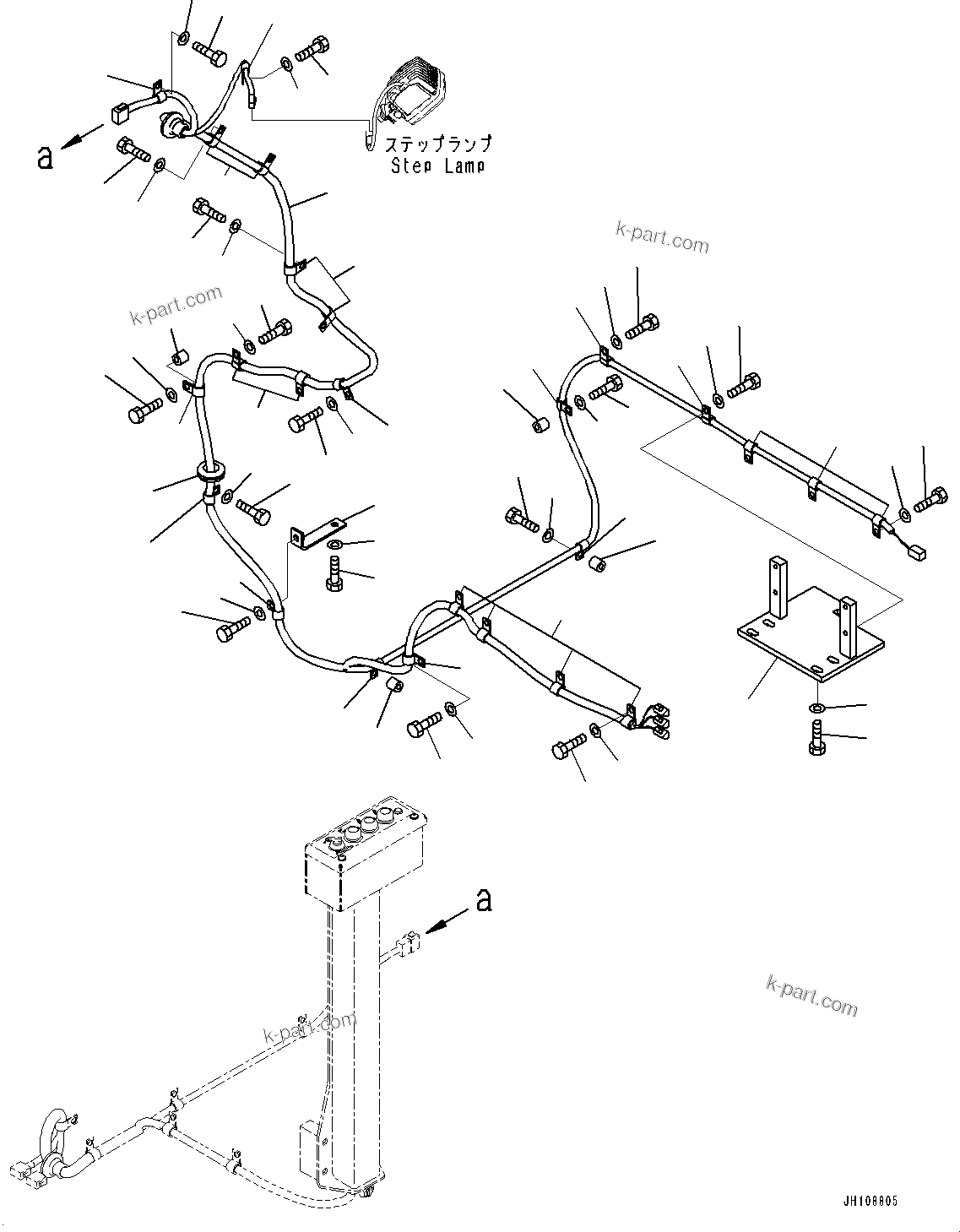 a

ステップランプ
Step Lamp

k-part.com

k-part.com

a

k-part.com

k-part.com

JH108805