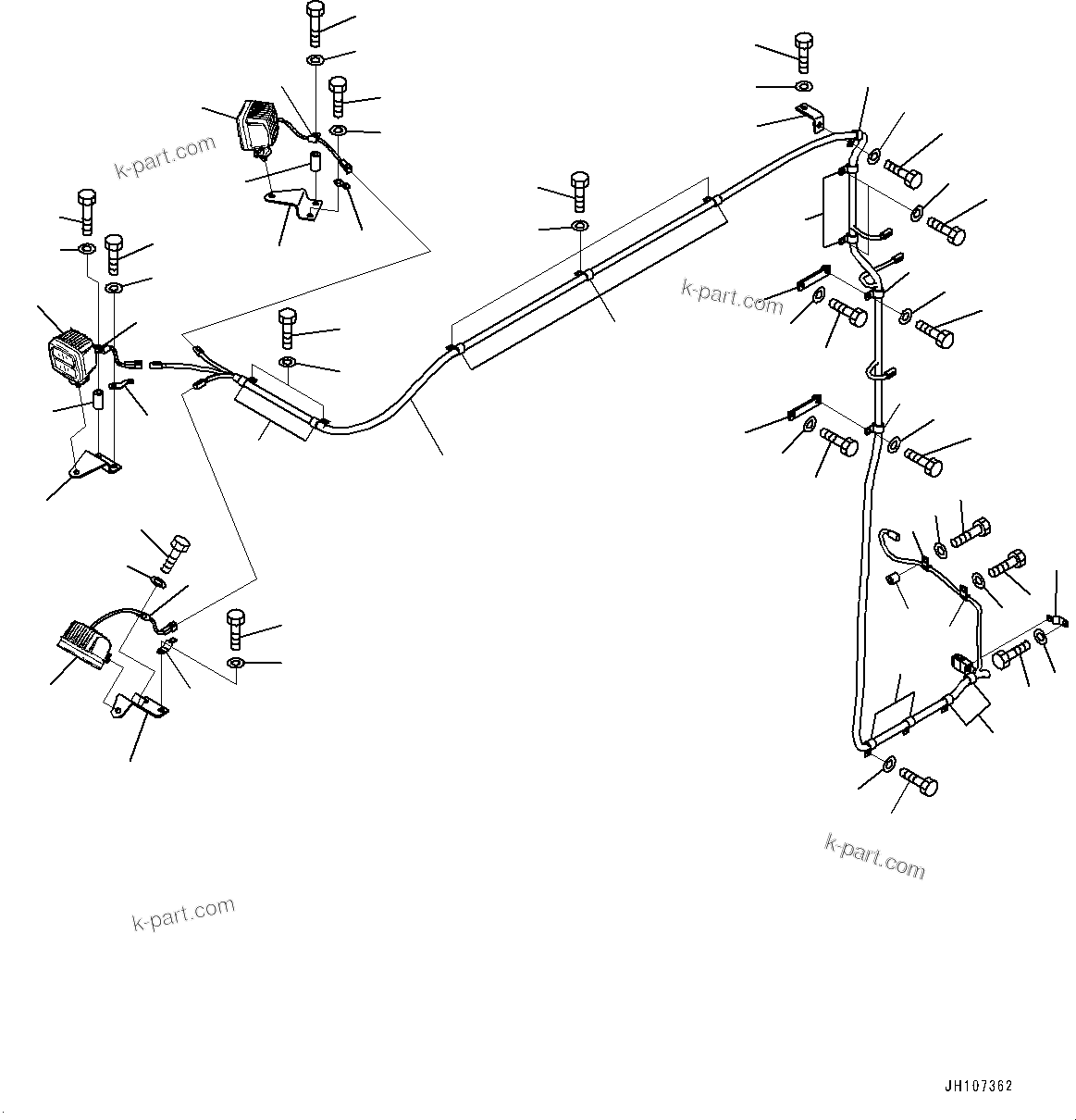 k-part.com

k-part.com

k-part.com

k-part.com

JH107362