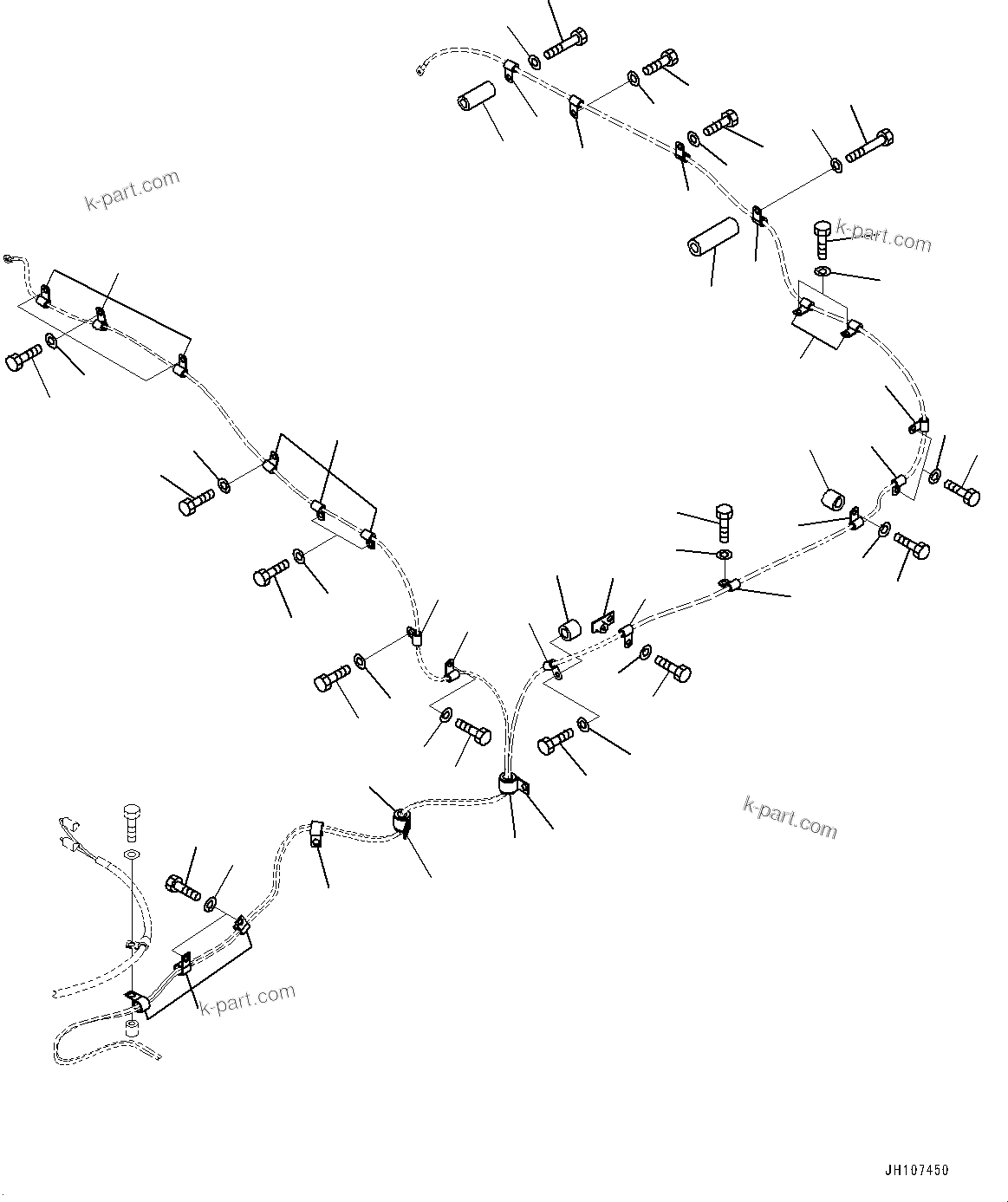 k-part.com

k-part.com

k-part.com

k-part.com

JH107450