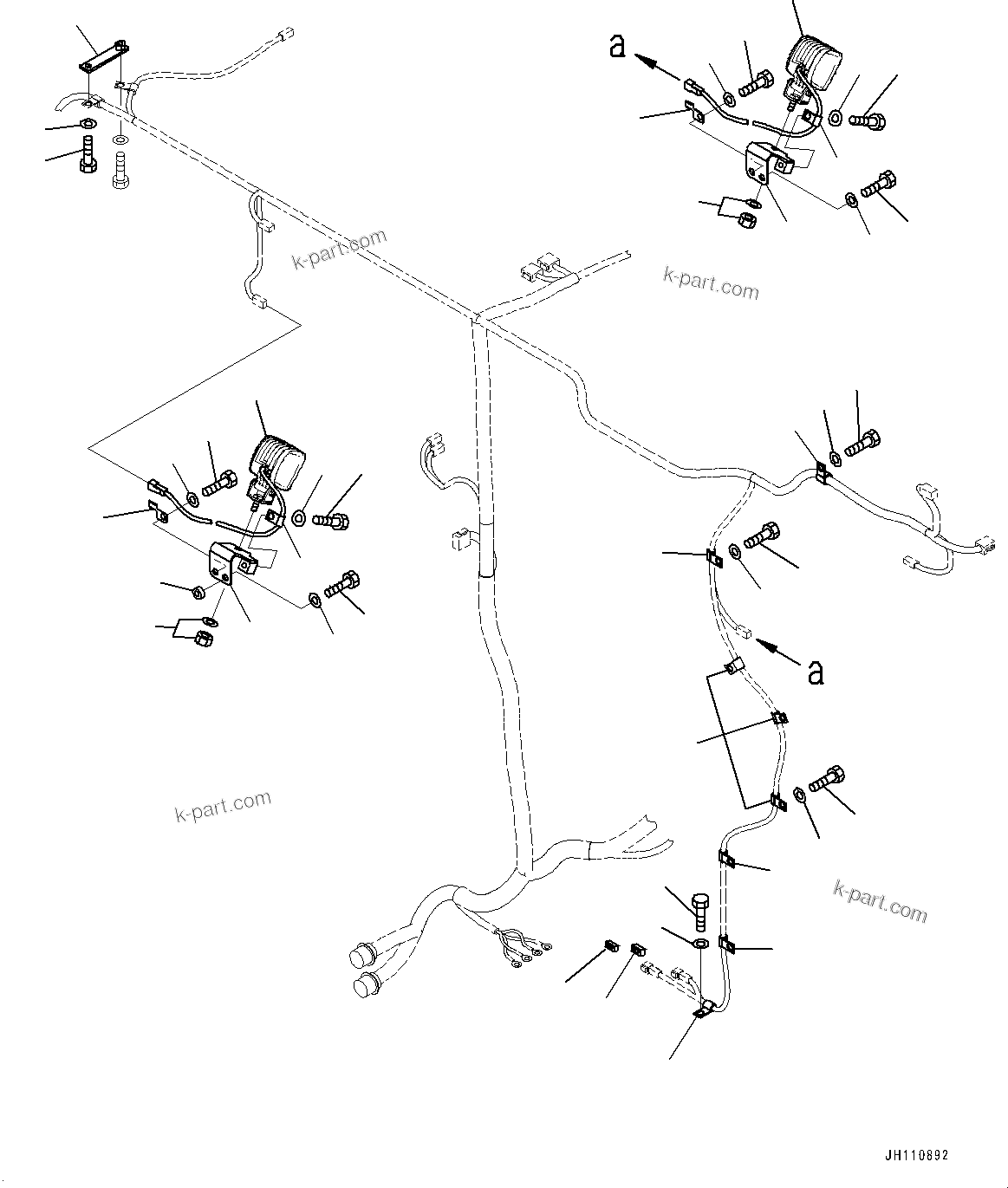 a

k-part.com

k-part.com

a

k-part.com

k-part.com

JH110892