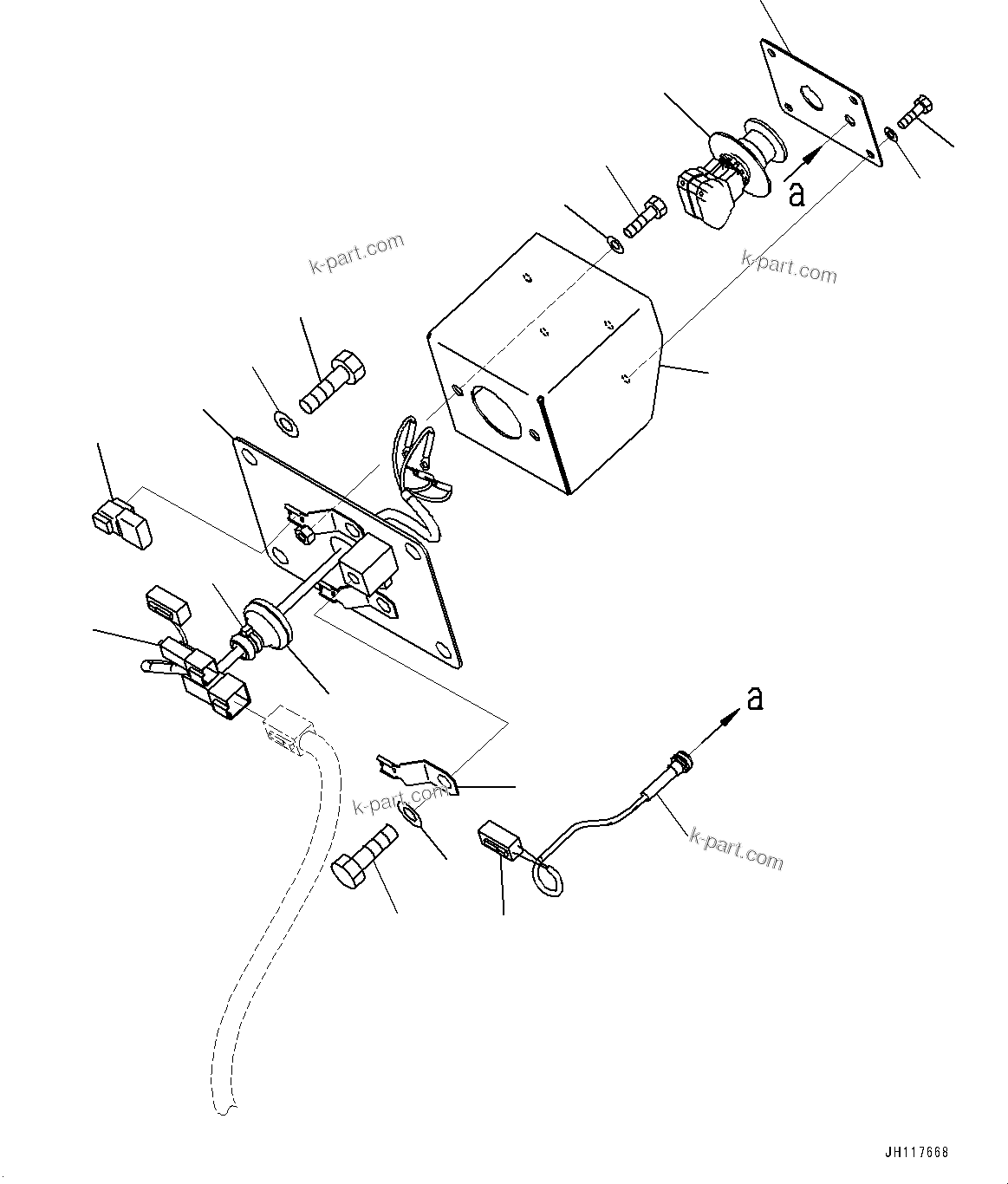 a

k-part.com

k-part.com

a

k-part.com

k-part.com

JH117668