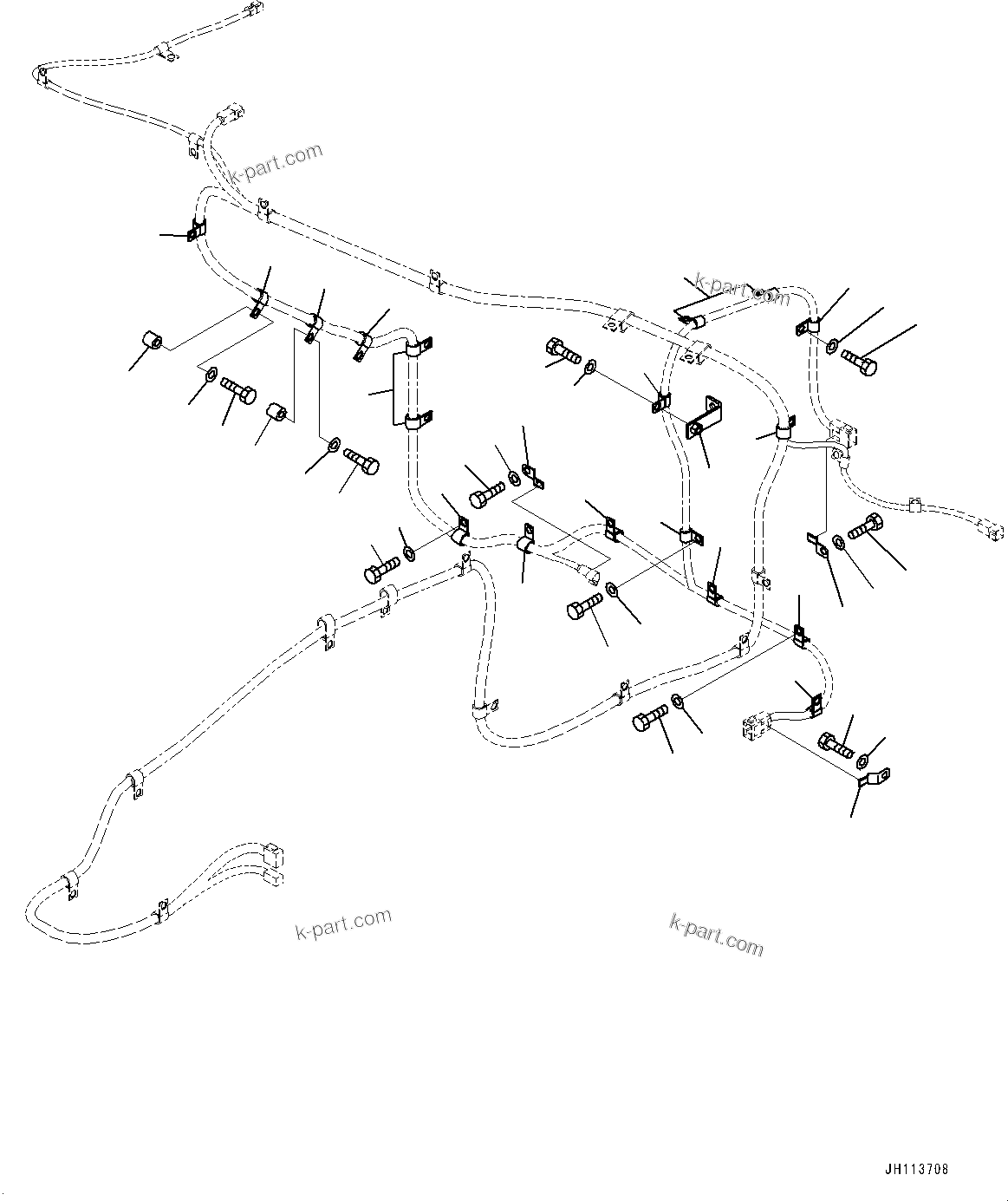 k-part.com

k-part.com

k-part.com

k-part.com

JH113708