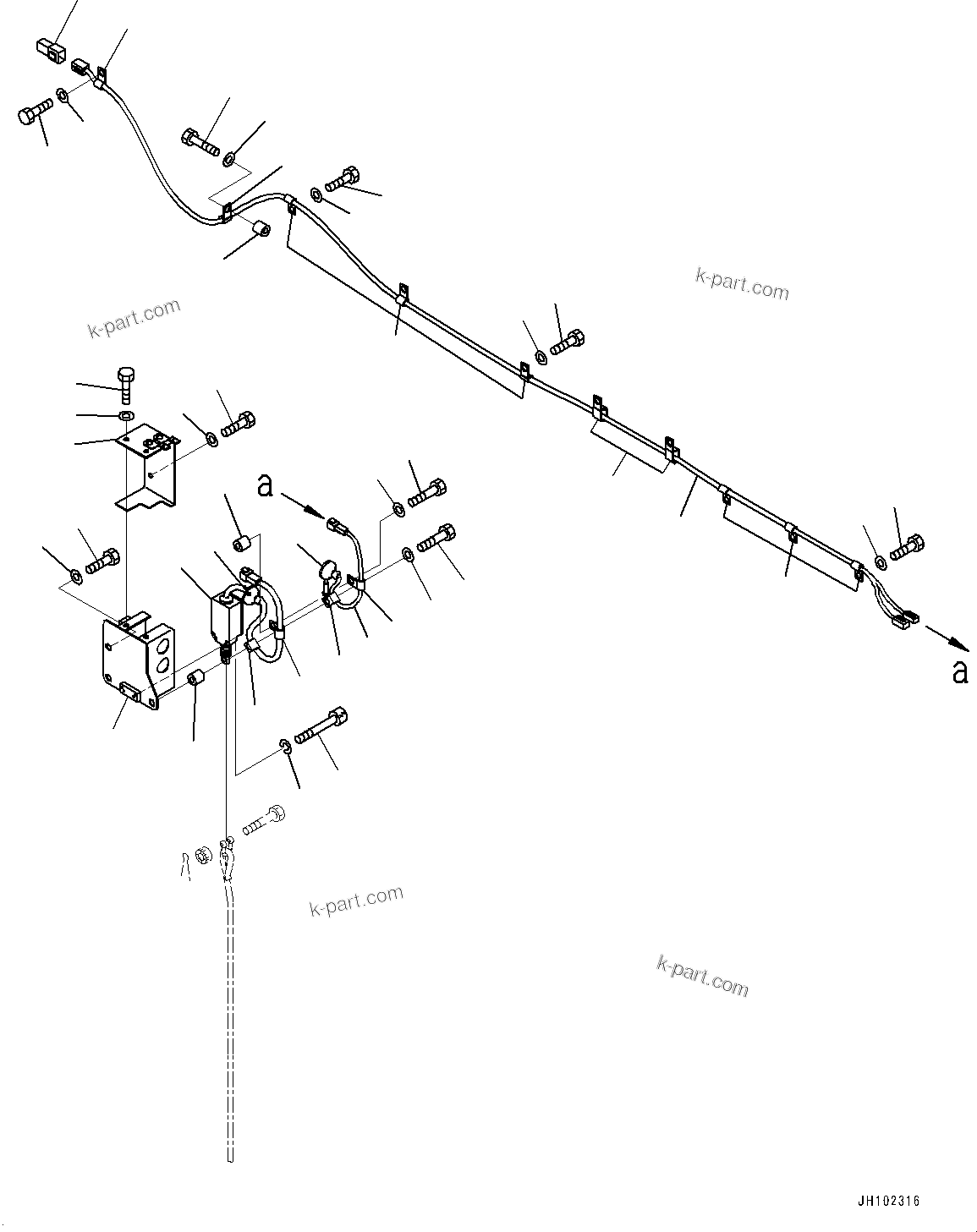 k-part.com

k-part.com

a

a

k-part.com

k-part.com

JH102316