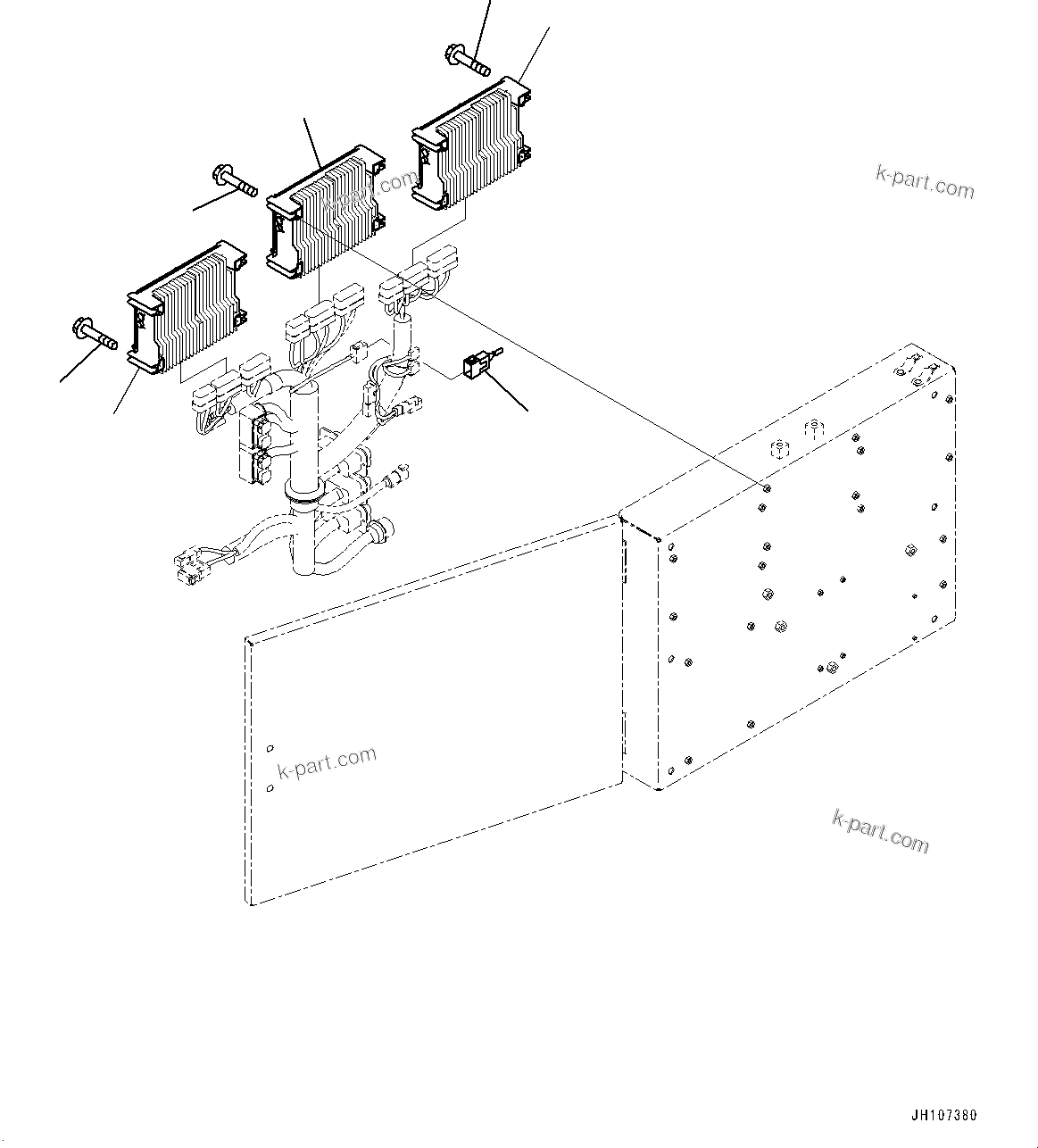 k-part.com

k-part.com

k-part.com

k-part.com

JH107380