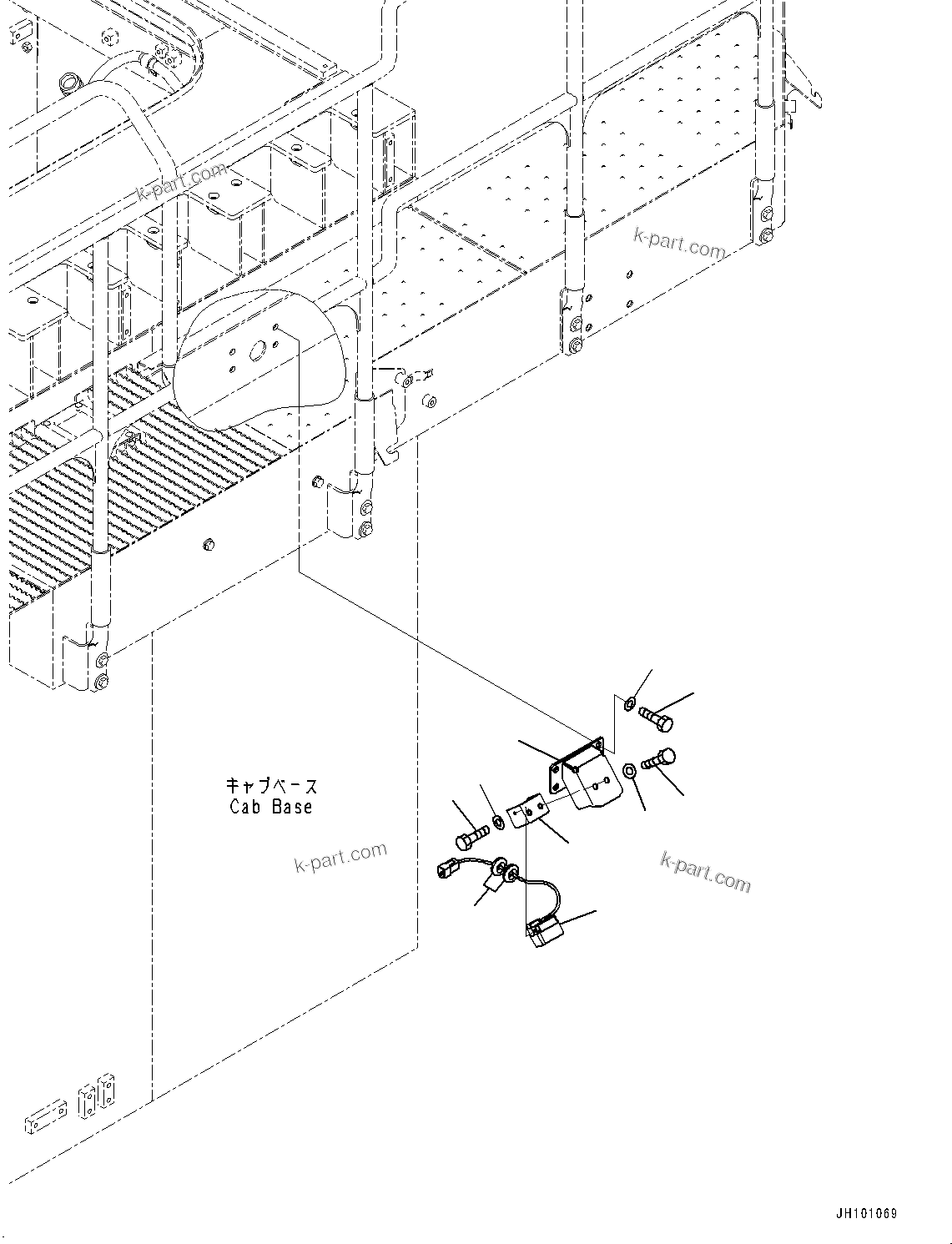 k-part.com

k-part.com

キャブベース
Cab Base

k-part.com

k-part.com

JH101069