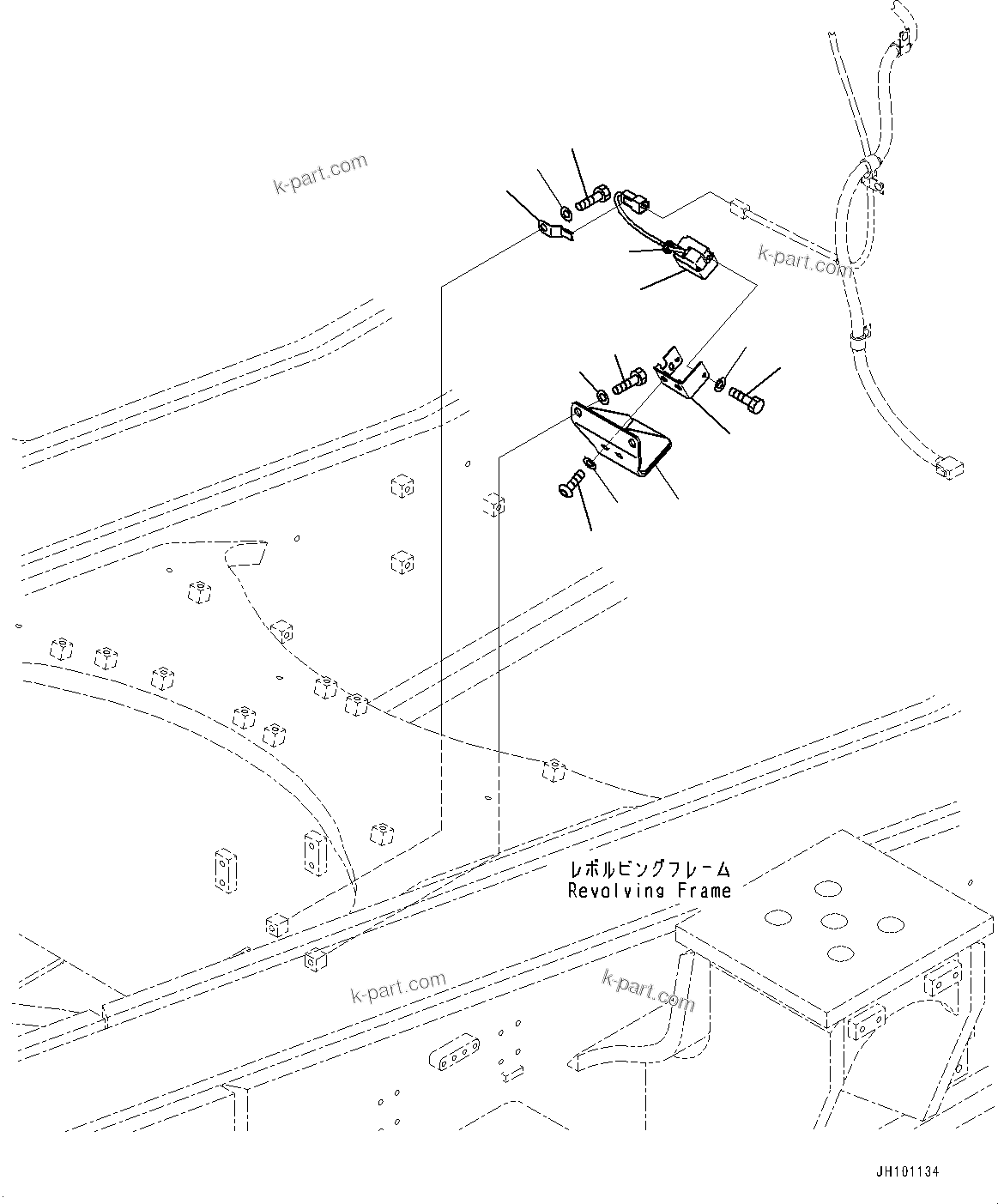 k-part.com

k-part.com

レボルビングフレーム
Revolving Frame

k-part.com

k-part.com

JH101134