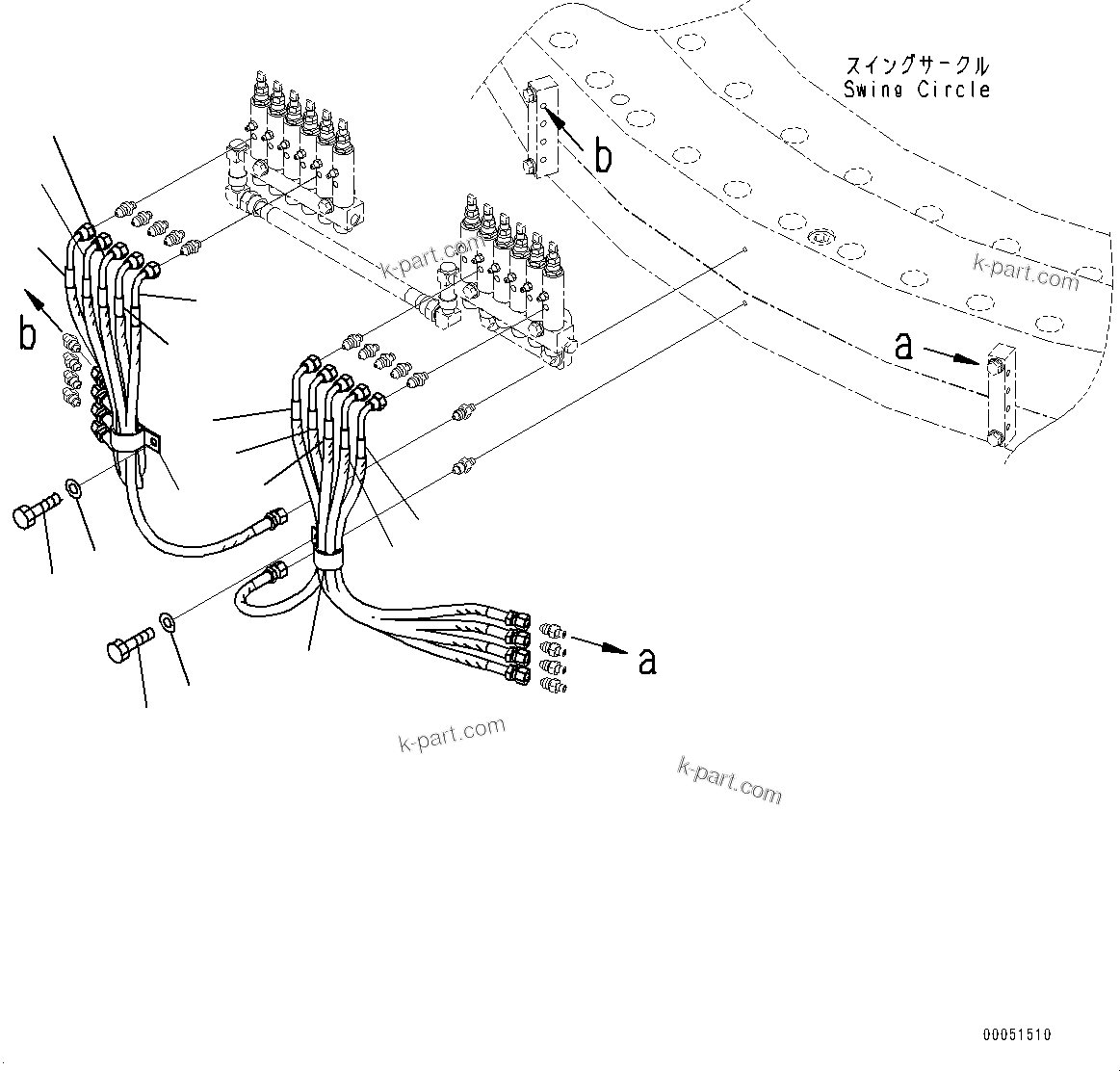 スイングサークル
Swing Circle

b

k-part.com

k-part.com

b

a

a

k-part.com

k-part.com

00051510