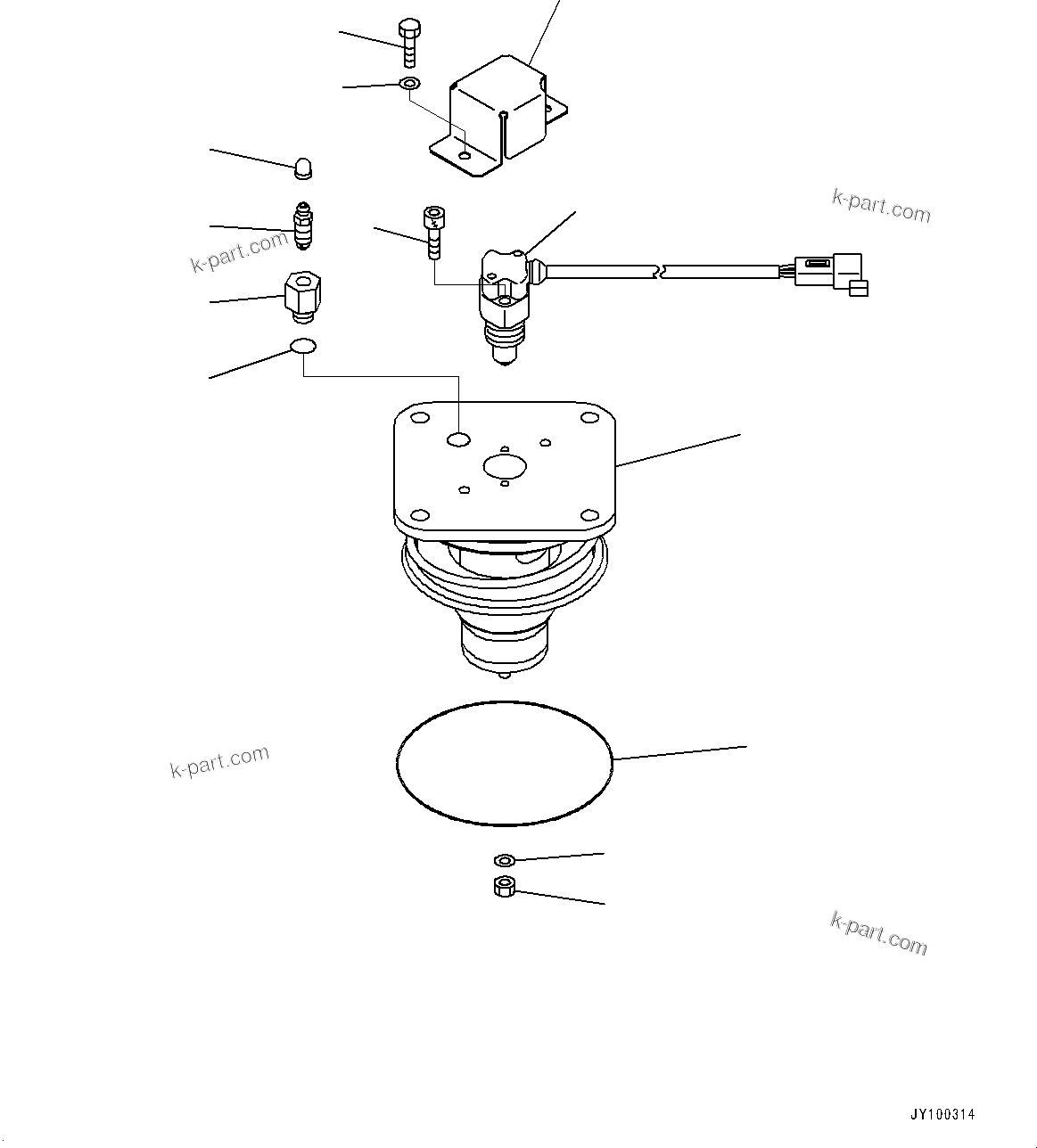 k-part.com

k-part.com

k-part.com

k-part.com

JY100314