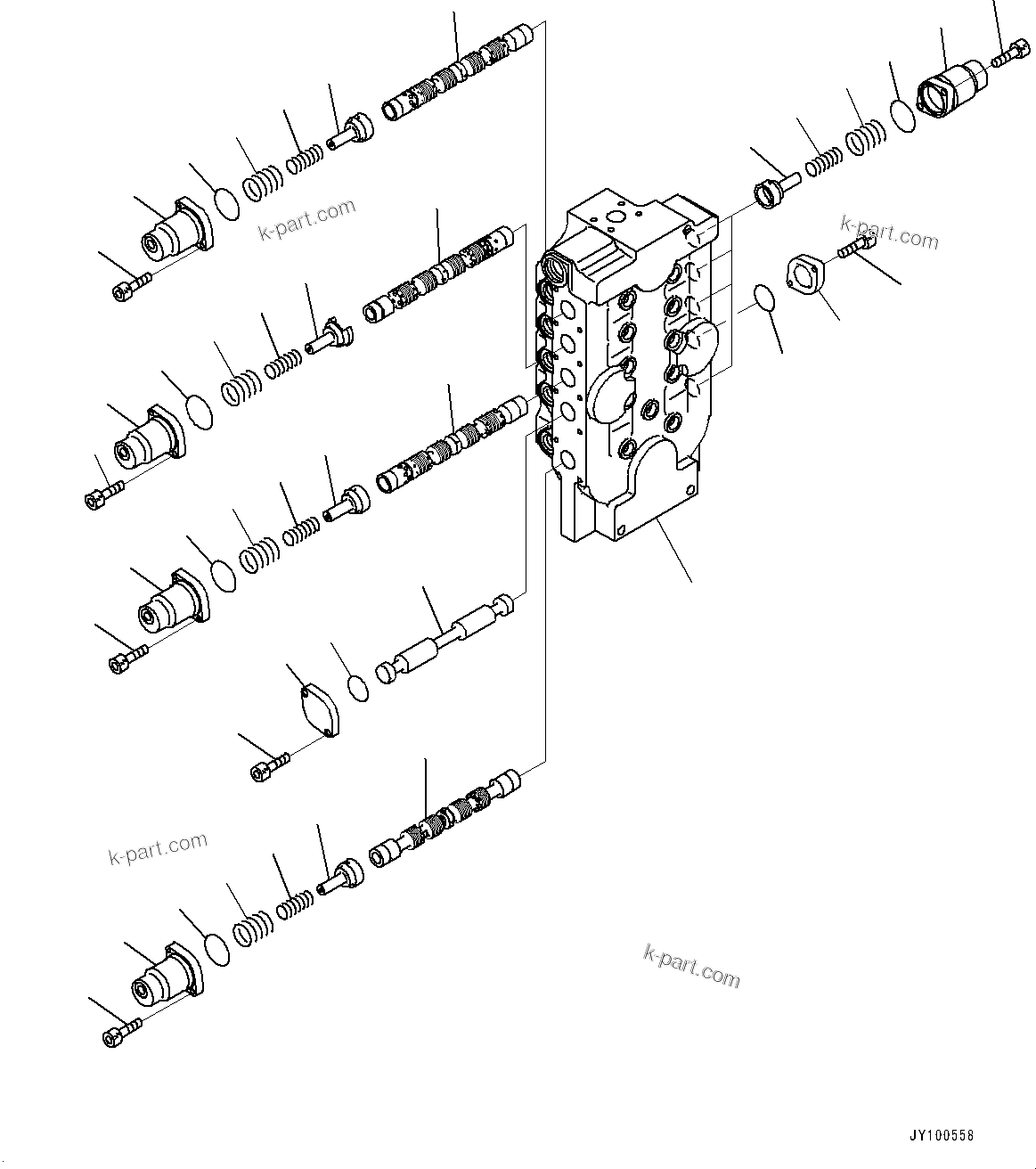 k-part.com

k-part.com

k-part.com

k-part.com

JY100558