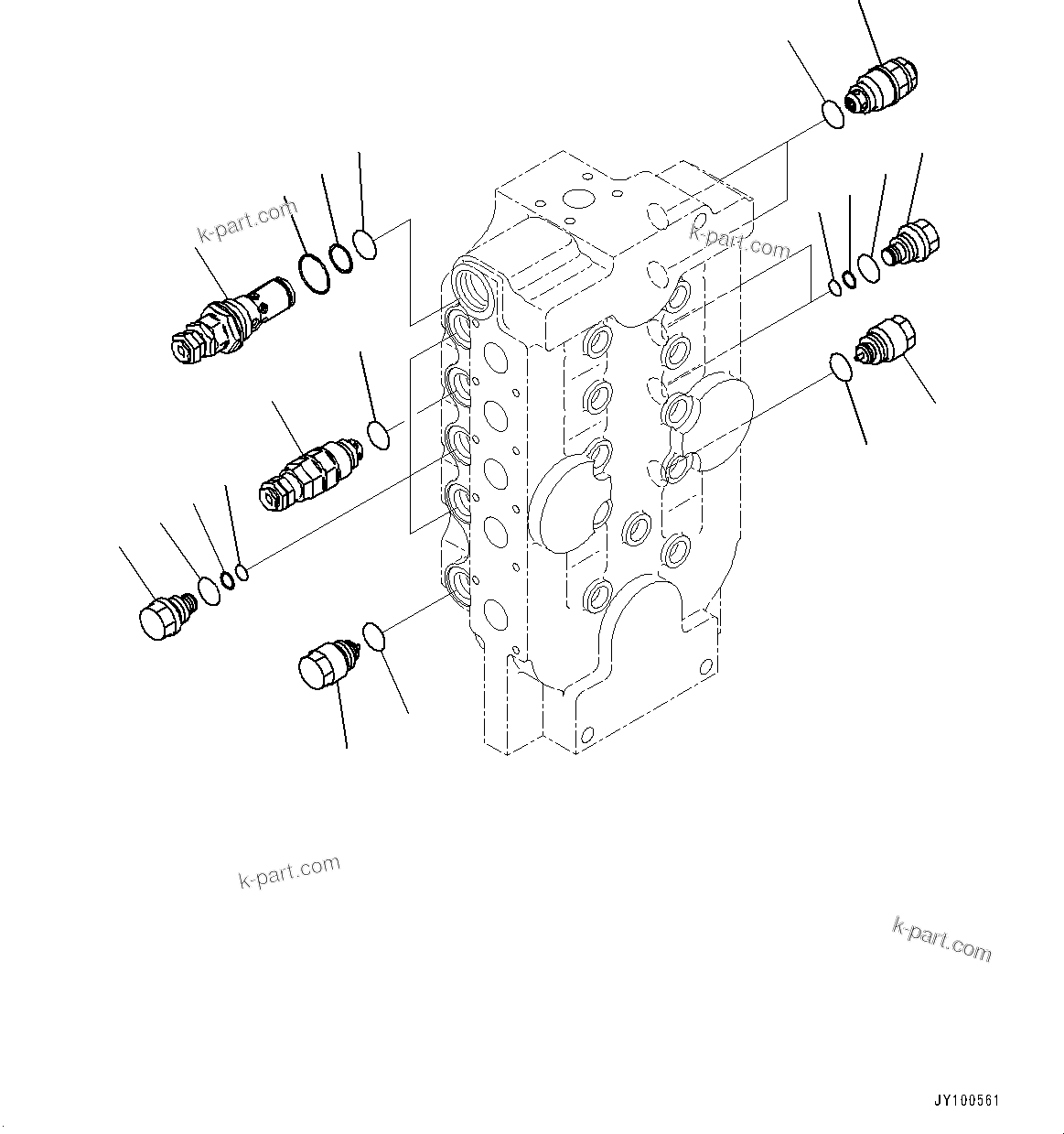 k-part.com

k-part.com

k-part.com

k-part.com

JY100561