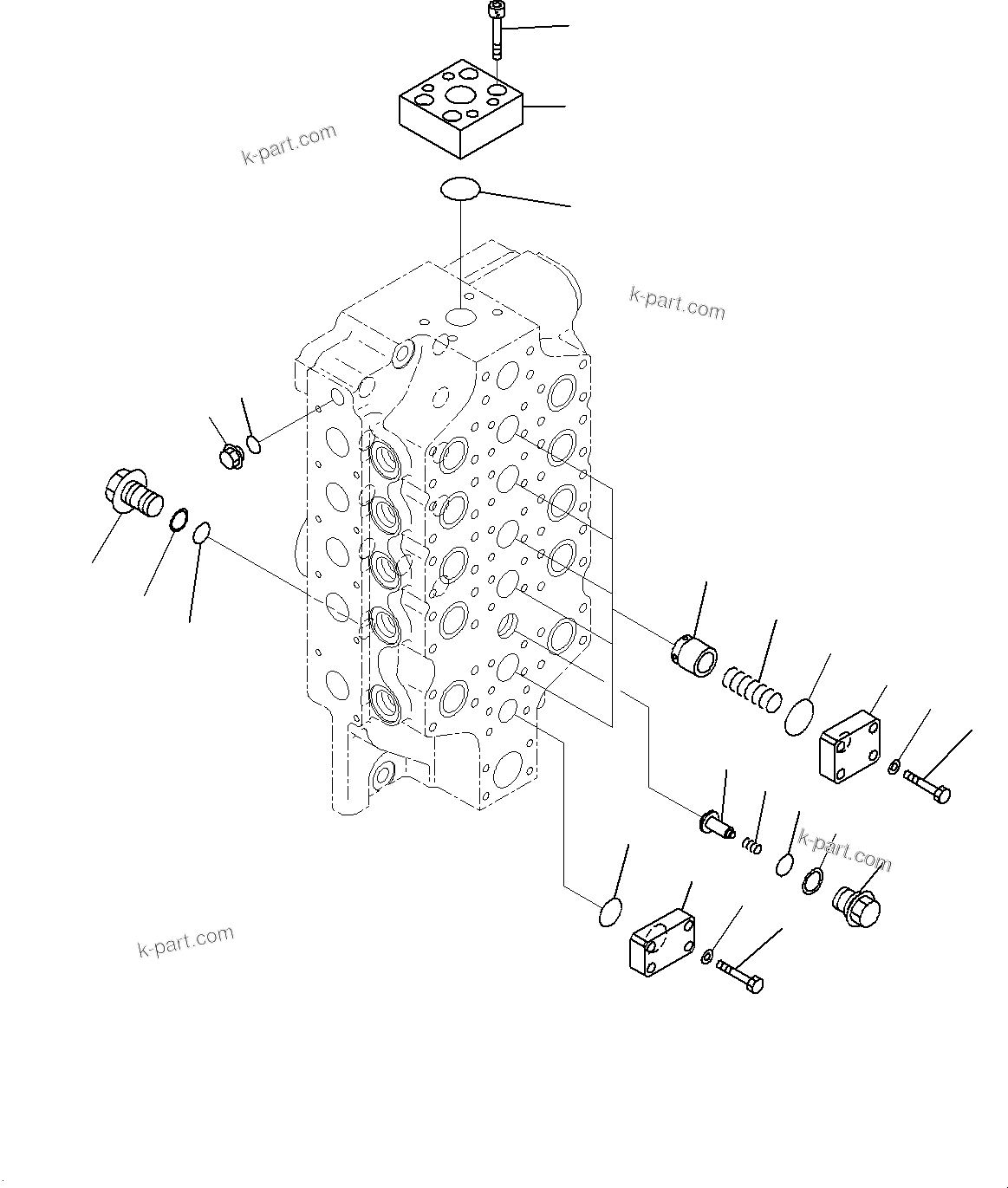 k-part.com

k-part.com

k-part.com

k-part.com