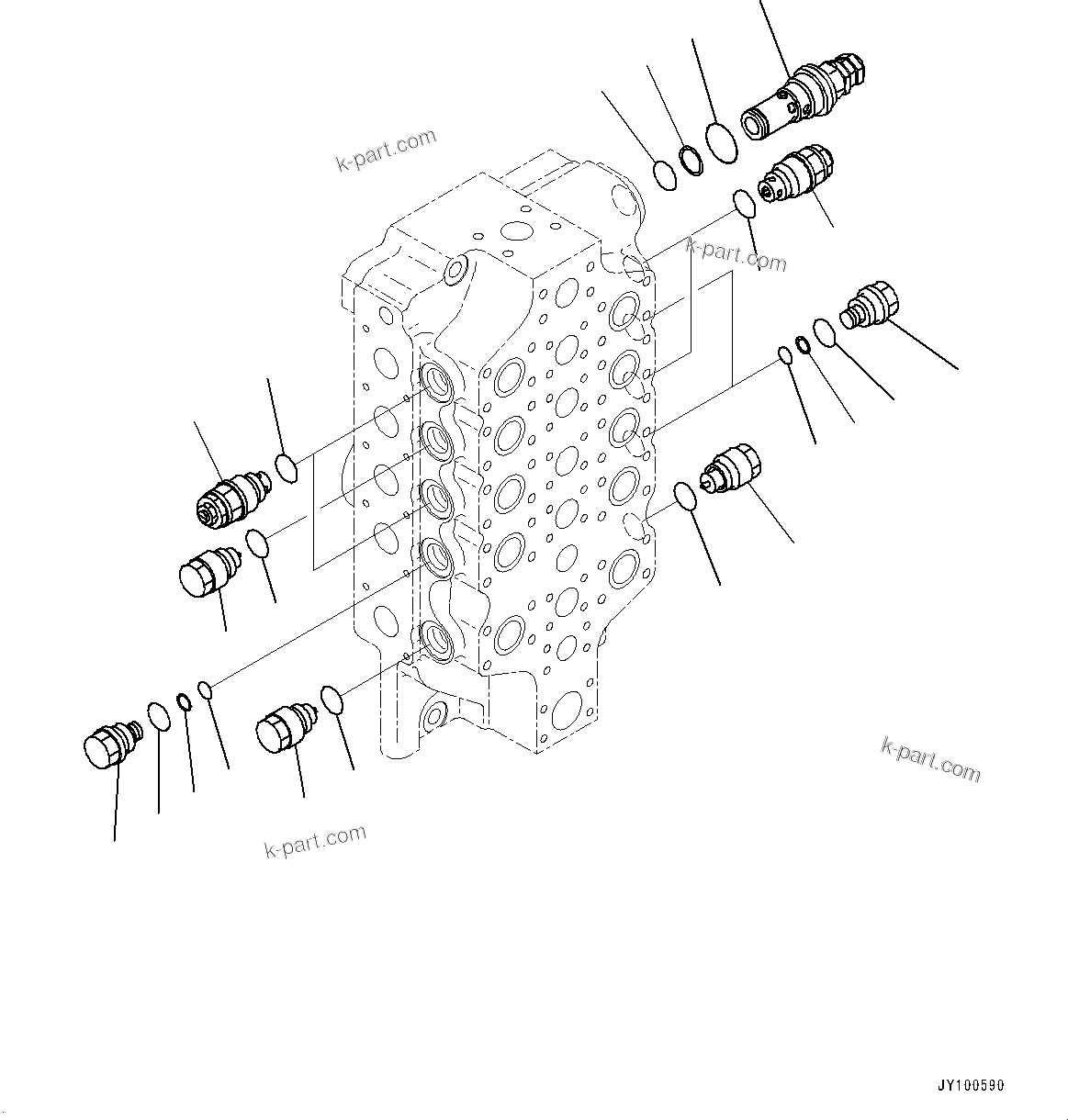 k-part.com

k-part.com

k-part.com

k-part.com

JY100590