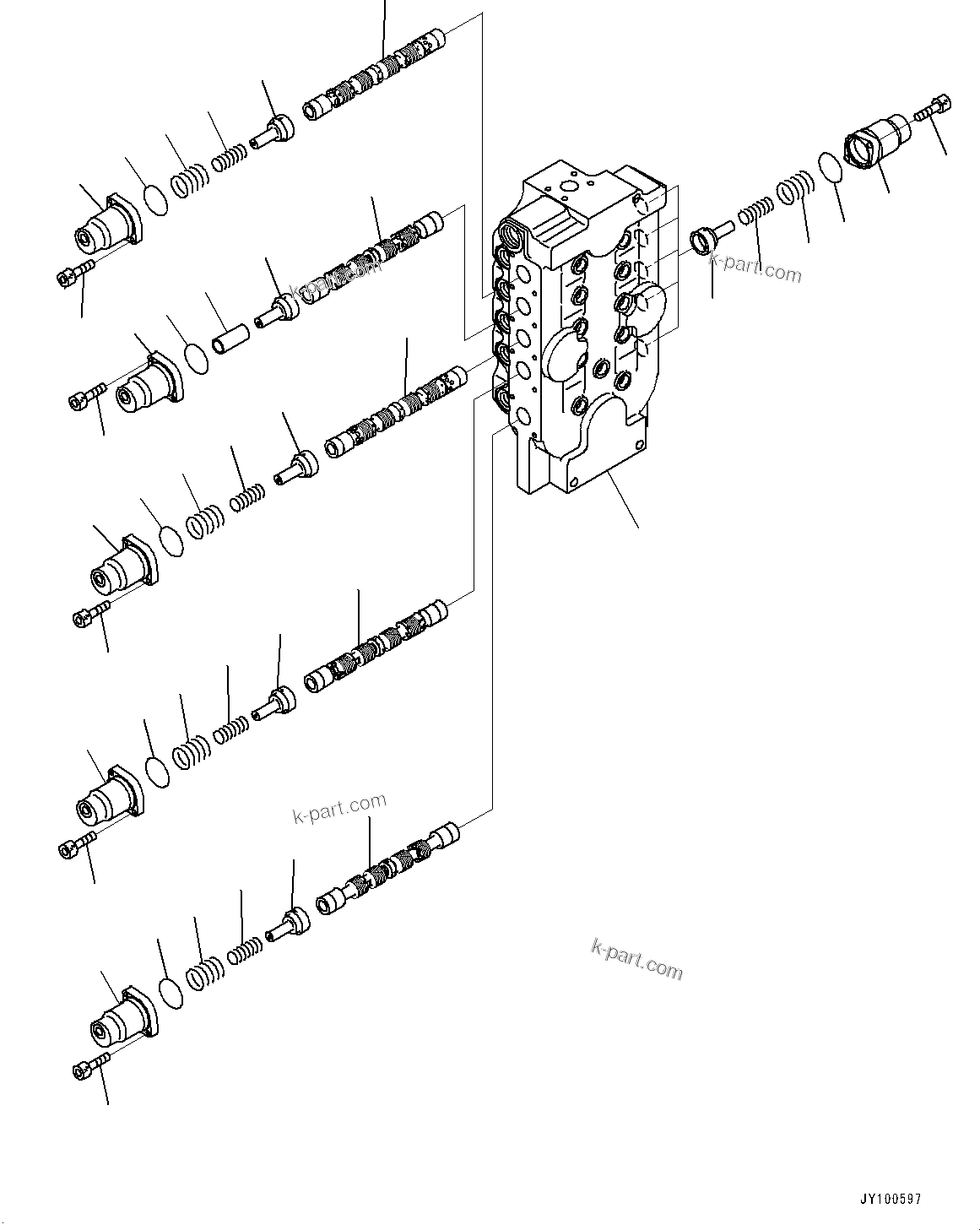 k-part.com

k-part.com

k-part.com

k-part.com

JY100597