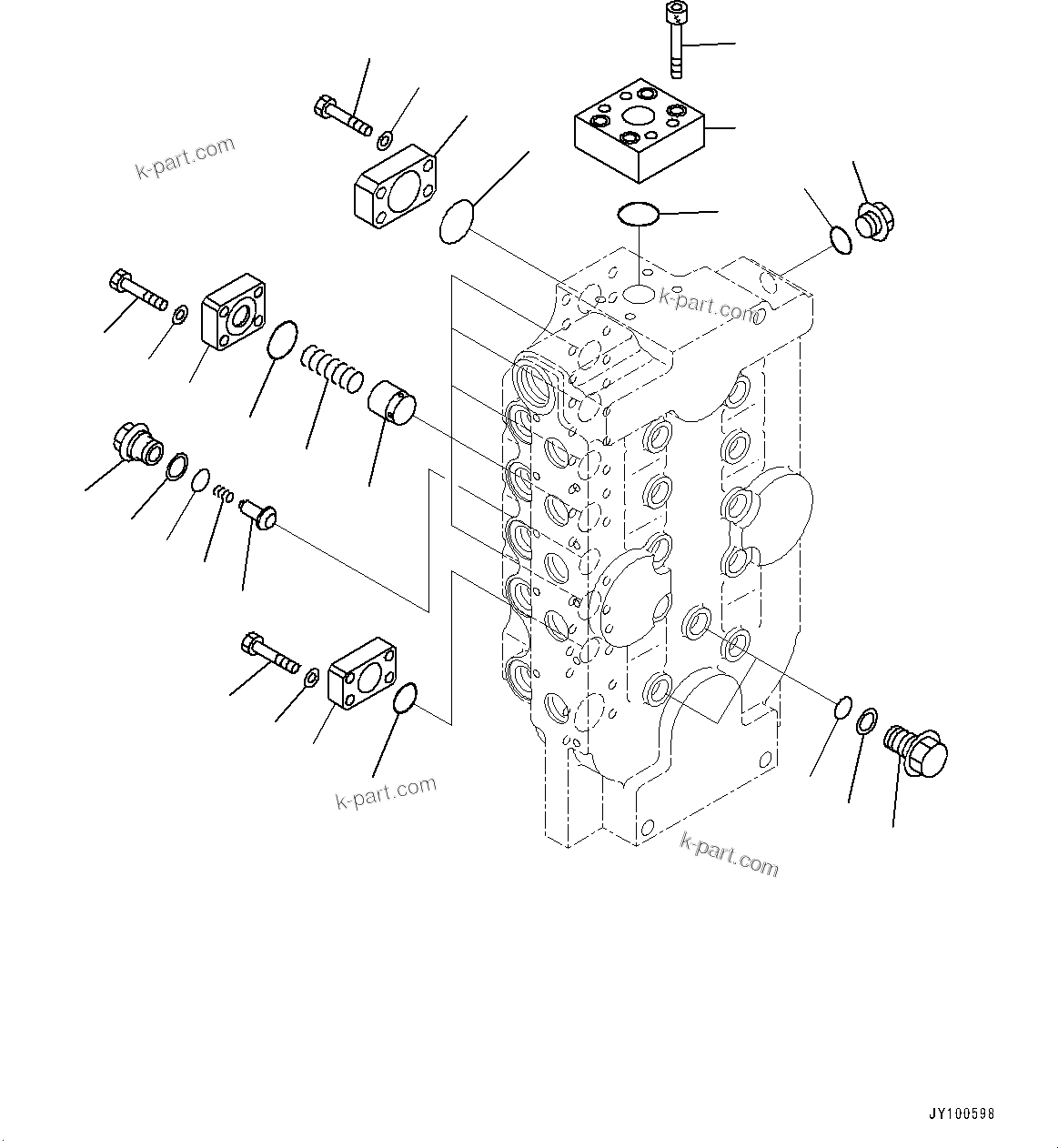 k-part.com

k-part.com

k-part.com

k-part.com

JY100598