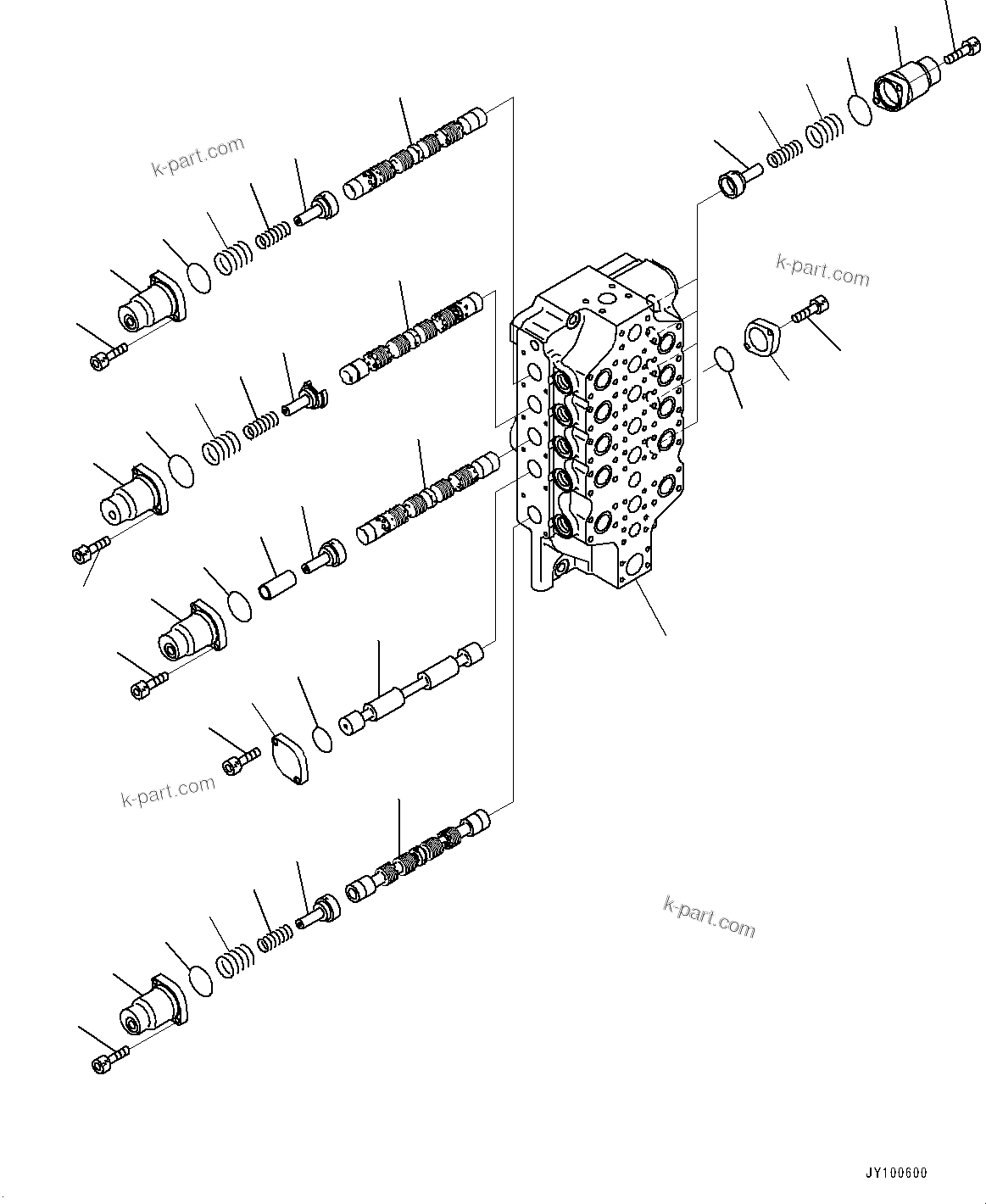 k-part.com

k-part.com

k-part.com

k-part.com

JY100600