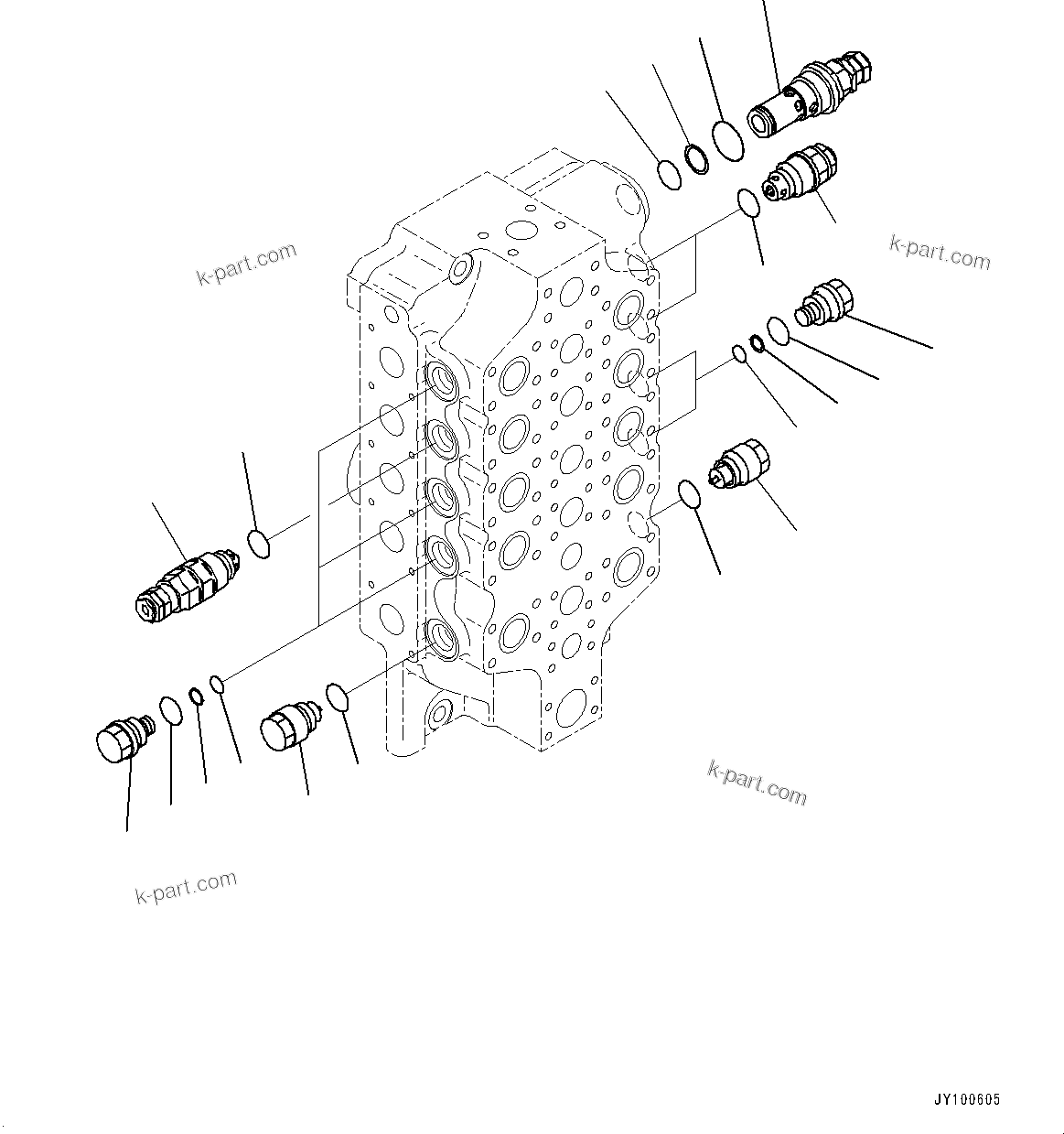 k-part.com

k-part.com

k-part.com

k-part.com

JY100605