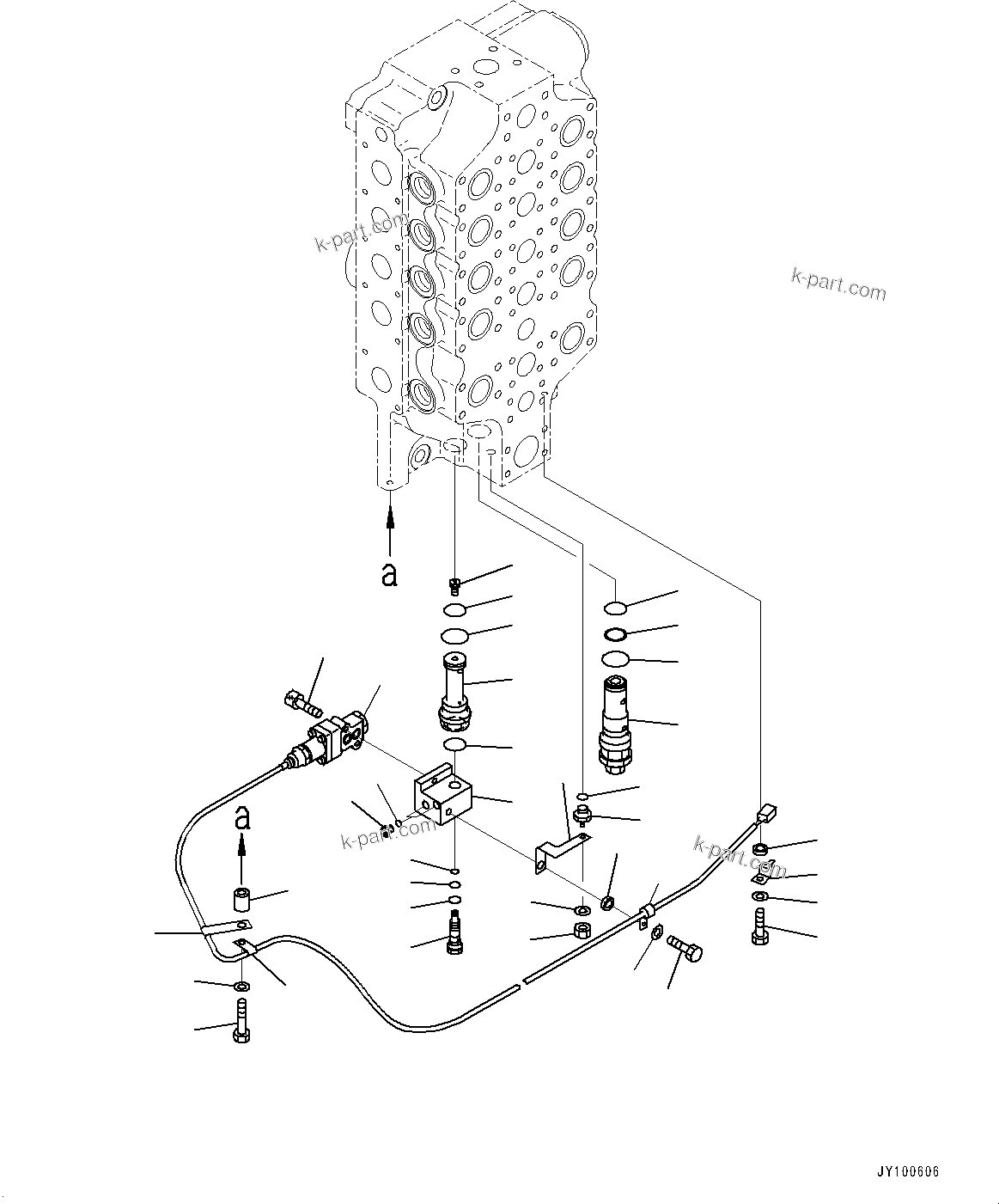 k-part.com
k-part.com
a
a
k-part.com
k-part.com
JY100606