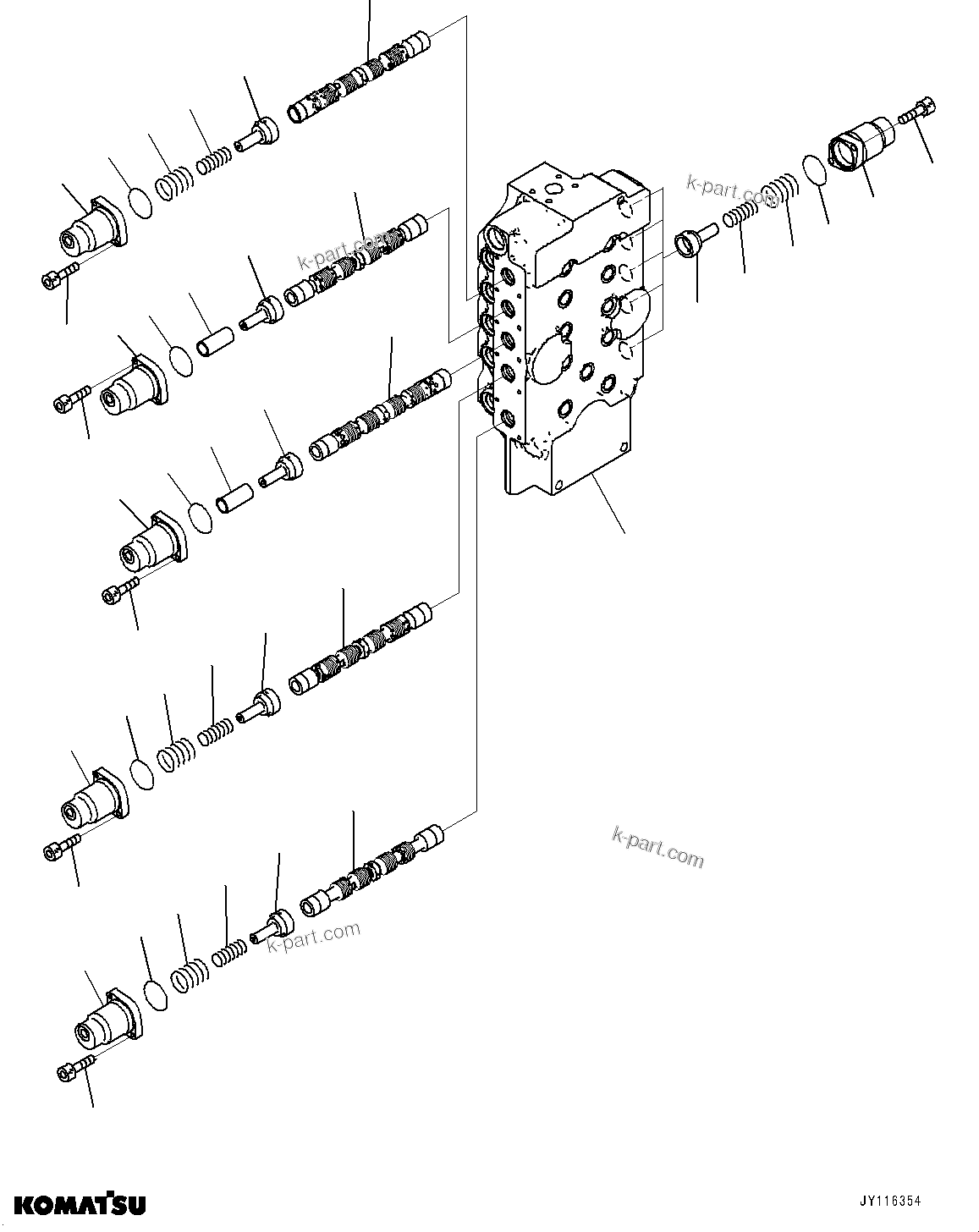 k-part.com
k-part.com
k-part.com
k-part.com
KOMATSU
JY116354