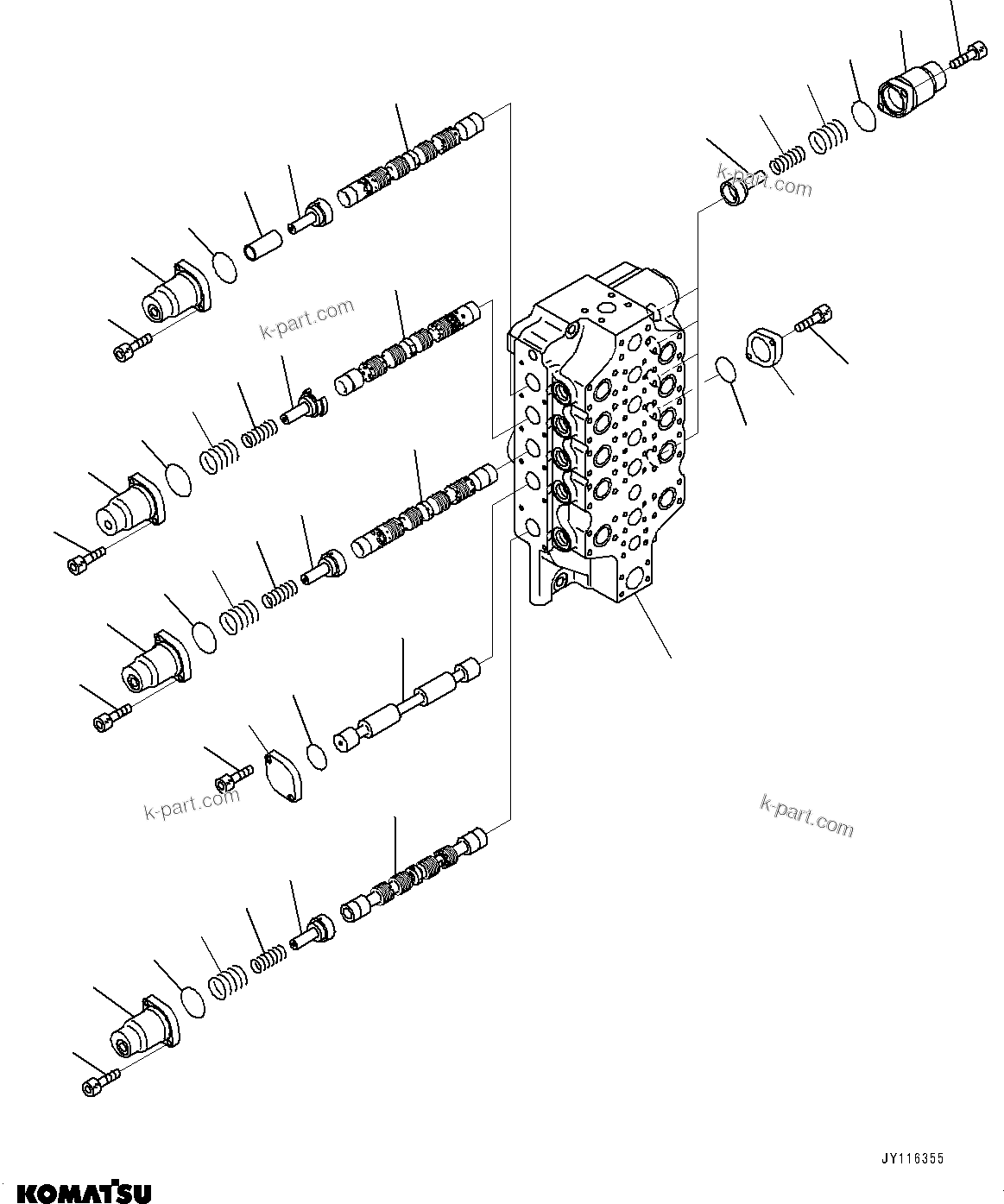 k-part.com

k-part.com

k-part.com

k-part.com

JY116355

KOMATSU