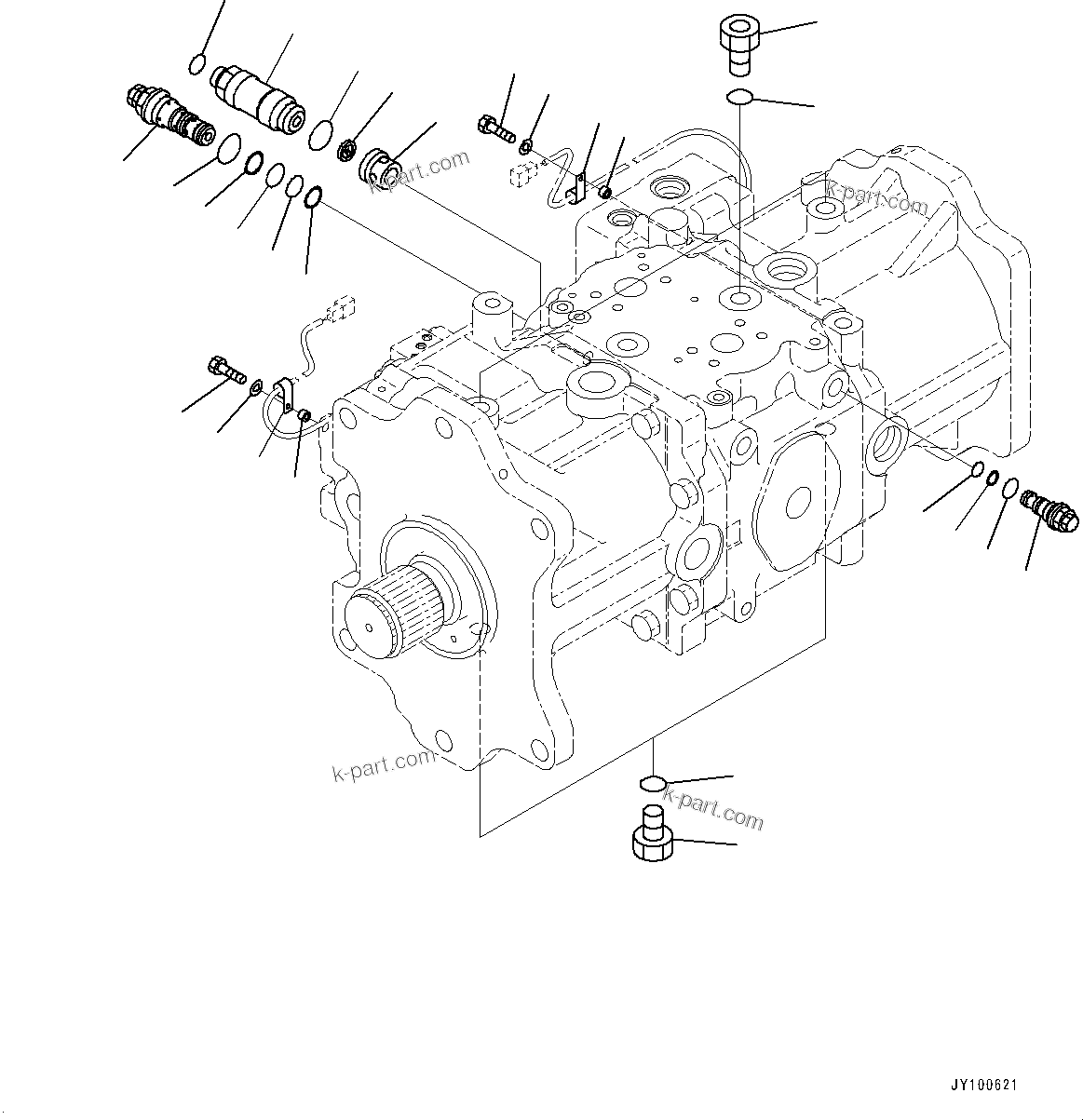 k-part.com

k-part.com

k-part.com

k-part.com

JY100621