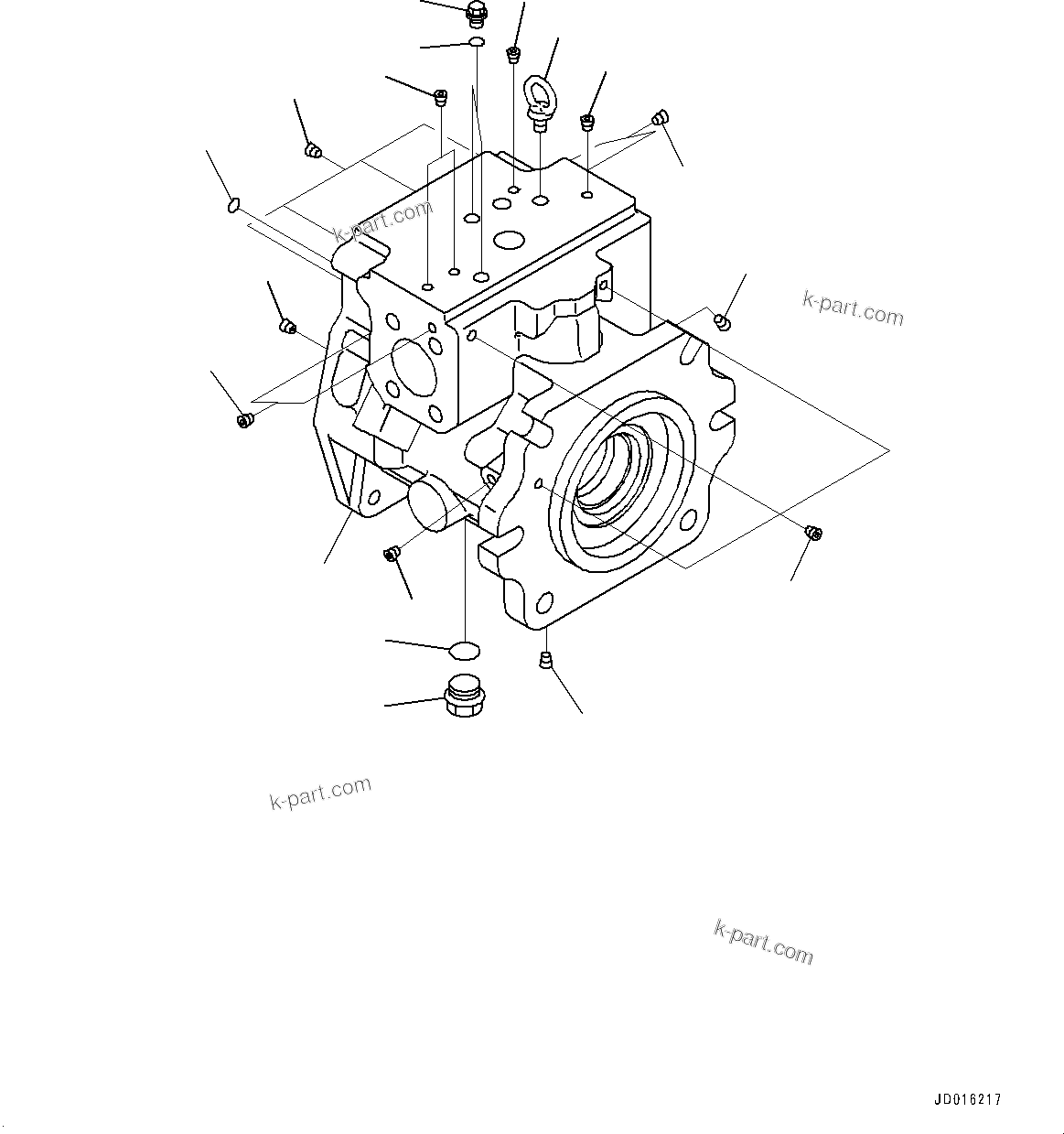 k-part.com

k-part.com

k-part.com

k-part.com

JD016217