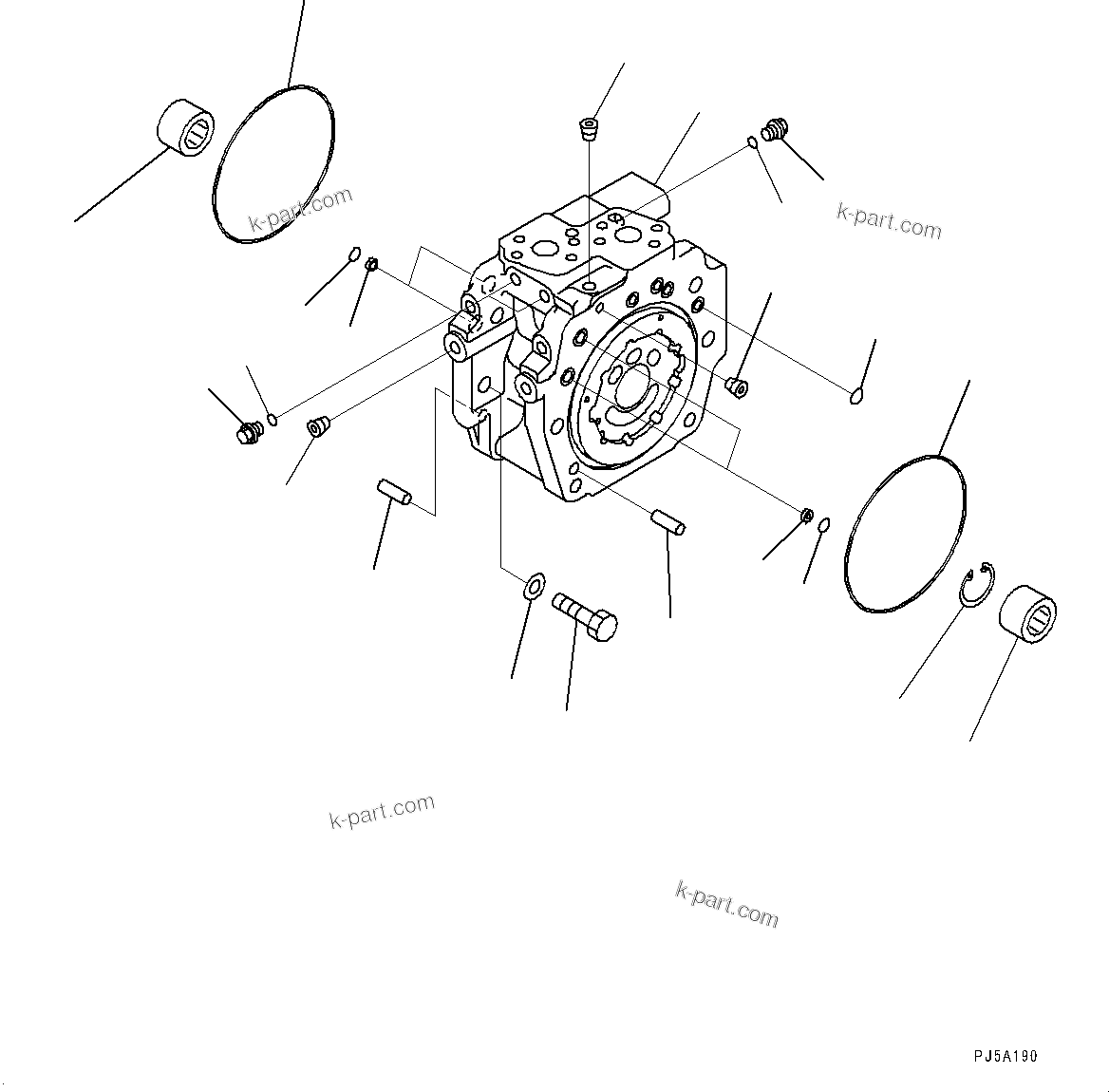 k-part.com

k-part.com

k-part.com

k-part.com

PJ5A190