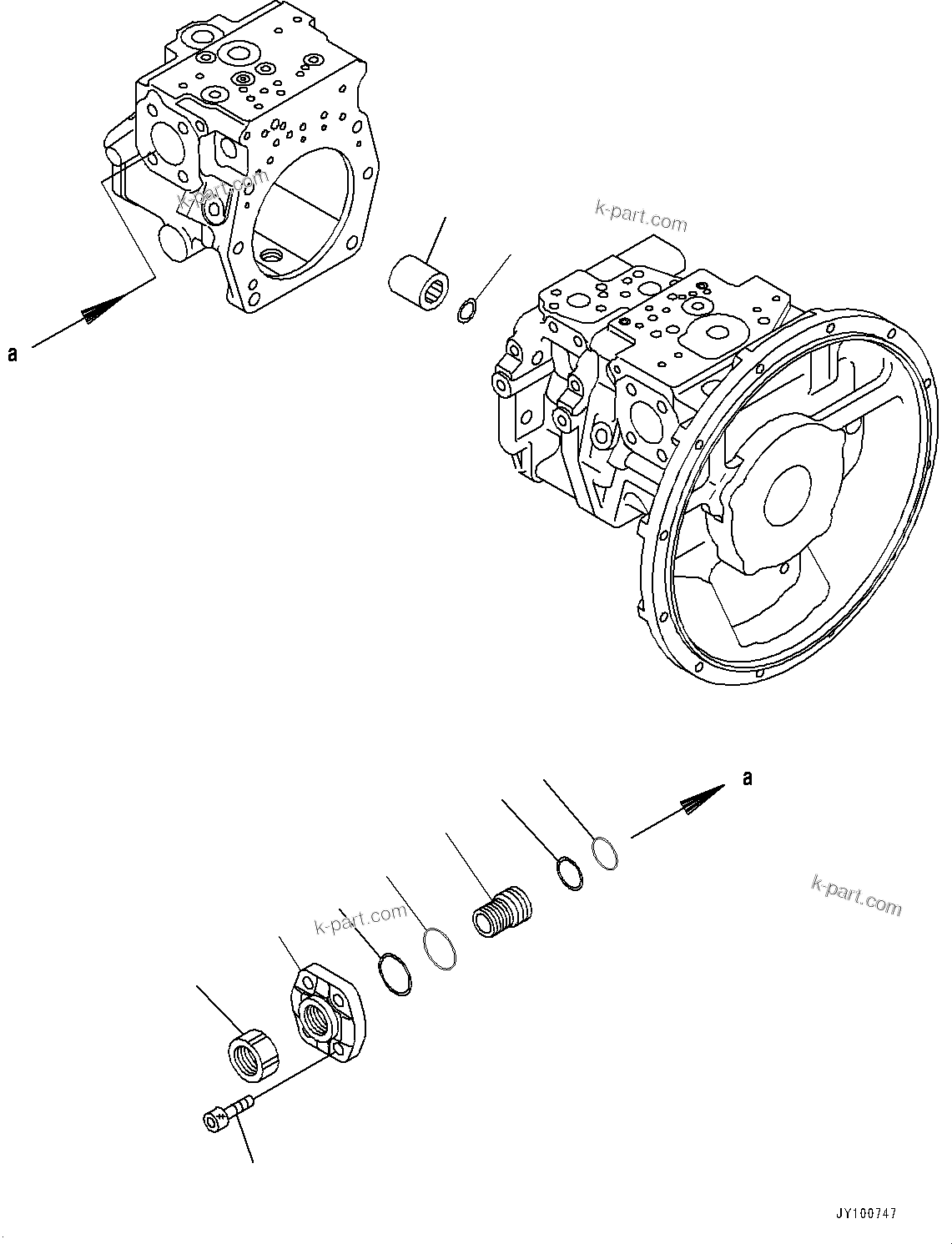 k-part.com

k-part.com

a

a

k-part.com

k-part.com

JY100747