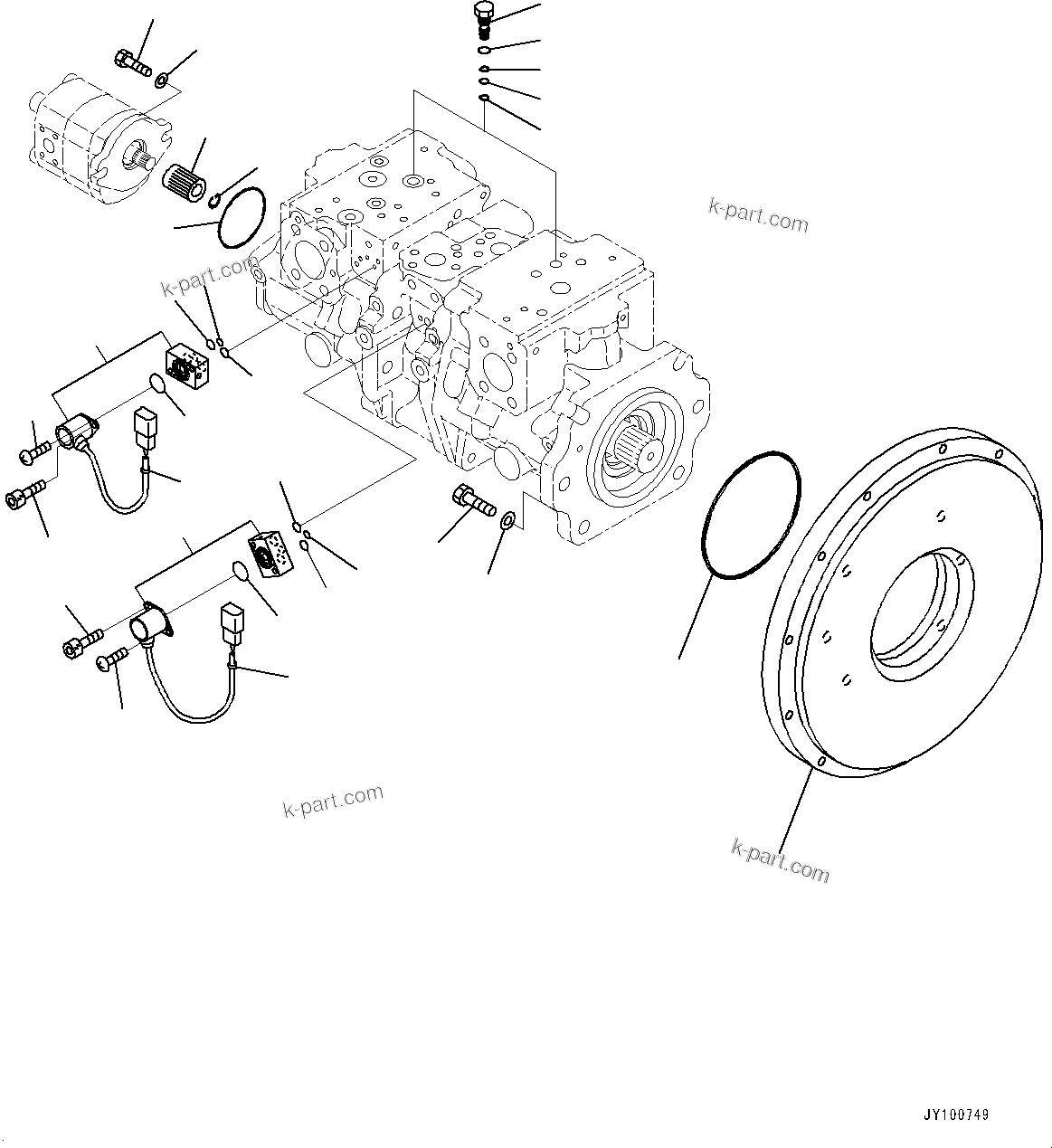 k-part.com

k-part.com

k-part.com

k-part.com

JY100749